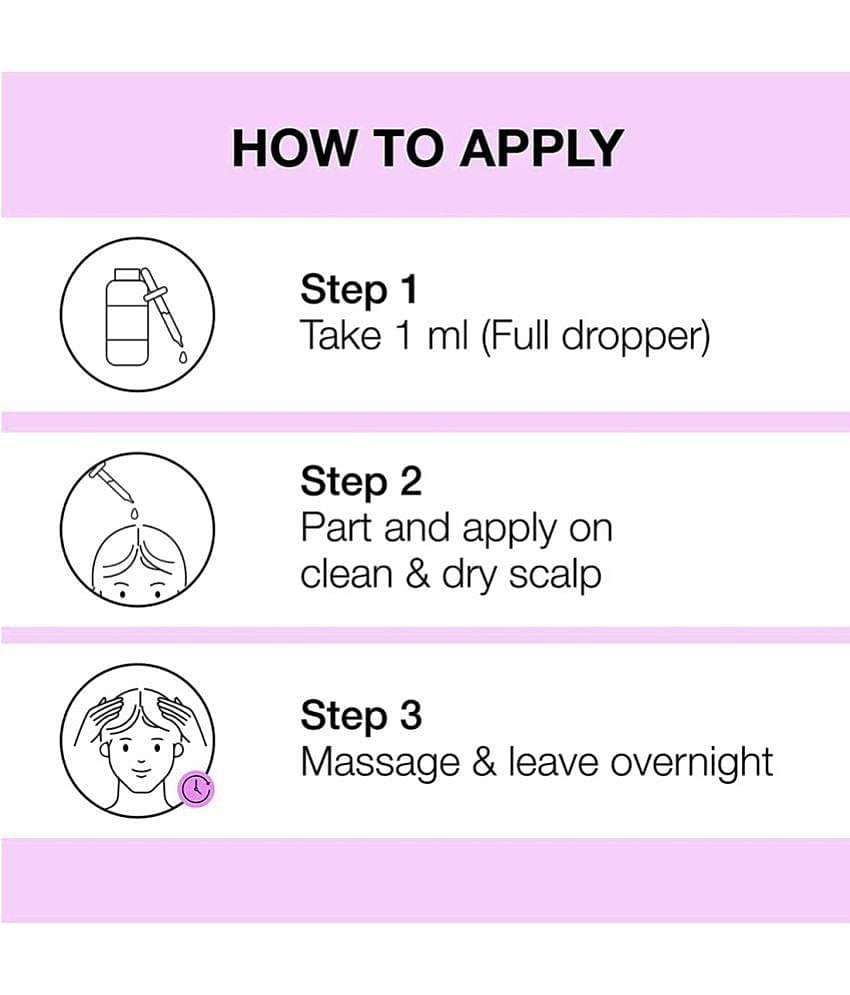 HOW TO APPLY

Step 1
Take 1 ml (Full dropper)

Step 2
Part and apply on clean & dry scalp

Step 3
Massage & leave overnight