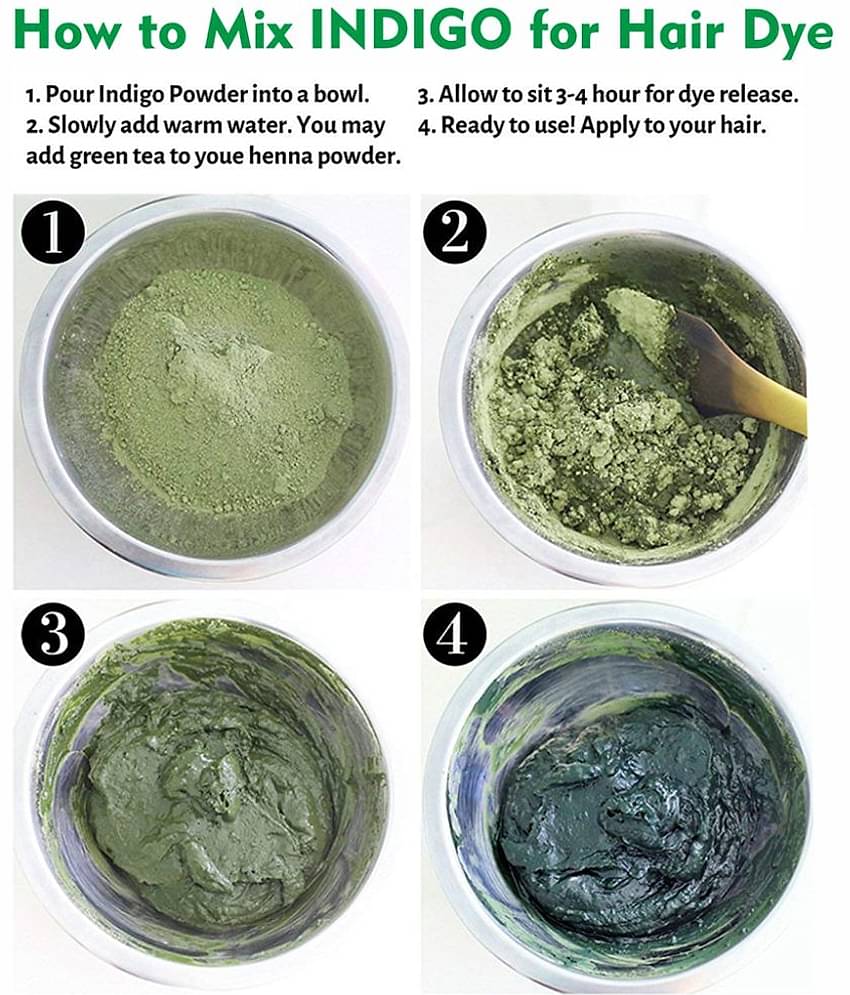 How to Mix INDIGO for Hair Dye

1. Pour Indigo Powder into a bowl.
2. Slowly add warm water. You may add green tea to youe henna powder.

3. Allow to sit 3-4 hour for dye release.
4. Ready to use! Apply to your hair.

1

2

3

4