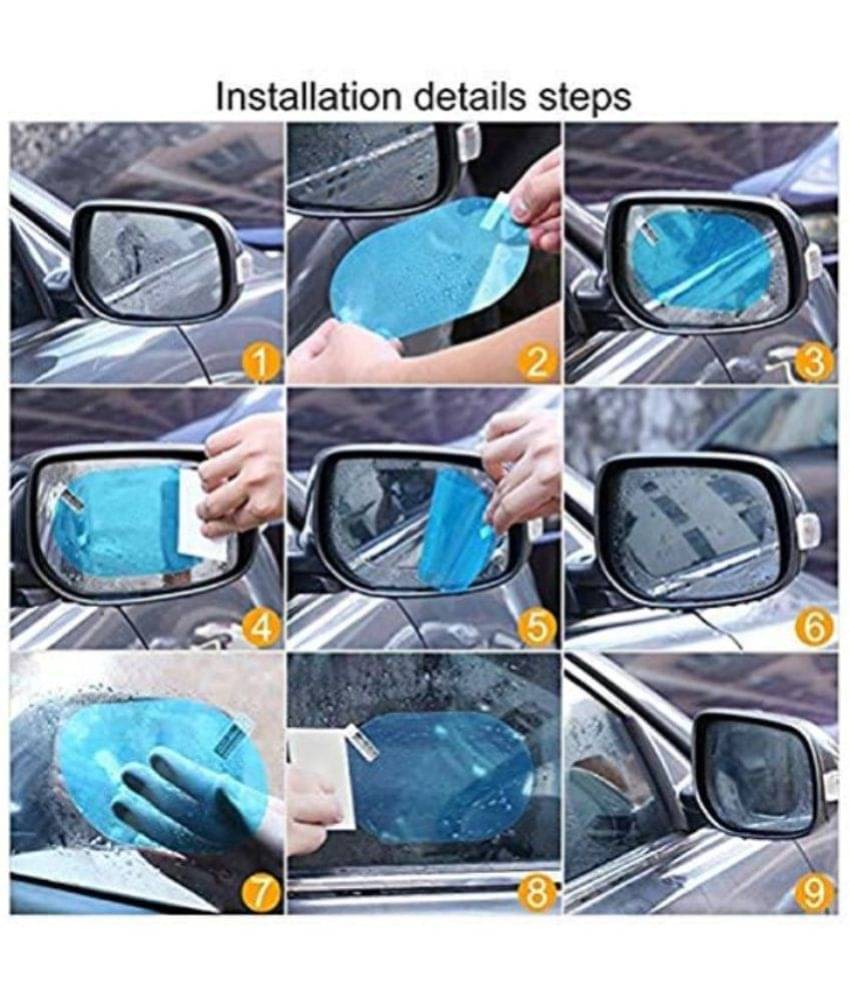 Installation details steps

1

2

3

4

5

6

7

8

9