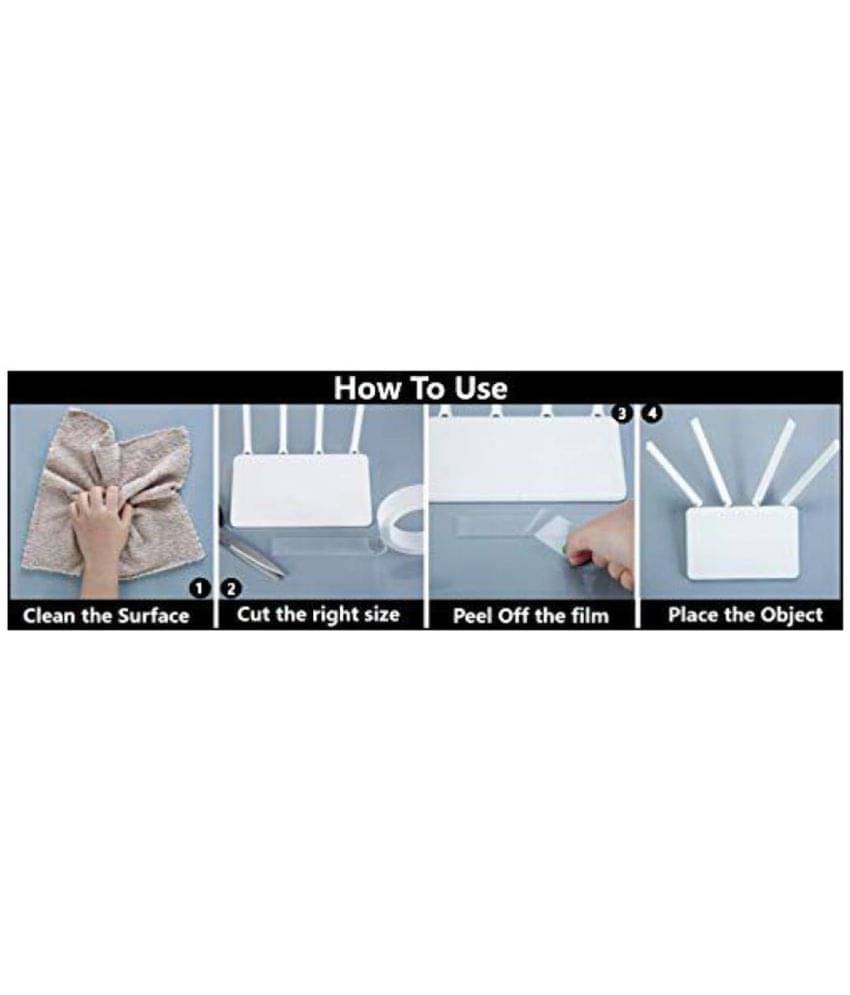 How To Use

1 Clean the Surface

2 Cut the right size

3 Peel Off the film

4 Place the Object