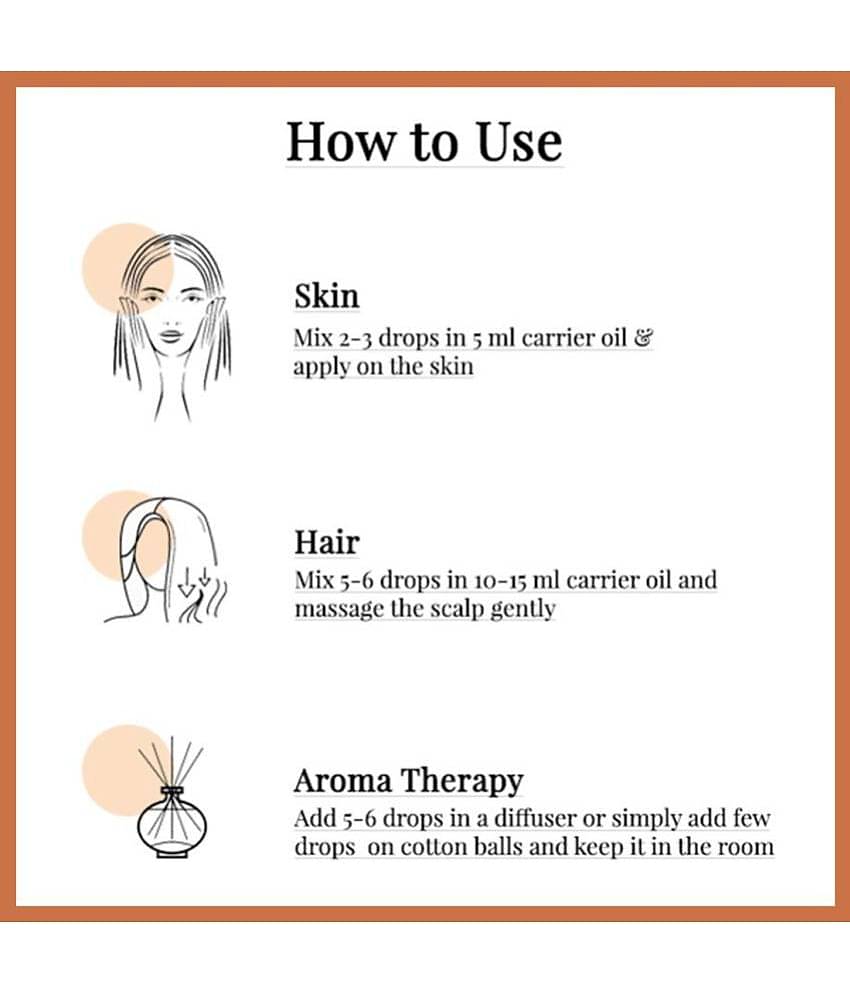 How to Use

Skin
Mix 2-3 drops in 5 ml carrier oil & apply on the skin

Hair
Mix 5-6 drops in 10-15 ml carrier oil and massage the scalp gently

Aroma Therapy
Add 5-6 drops in a diffuser or simply add few drops on cotton balls and keep it in the room