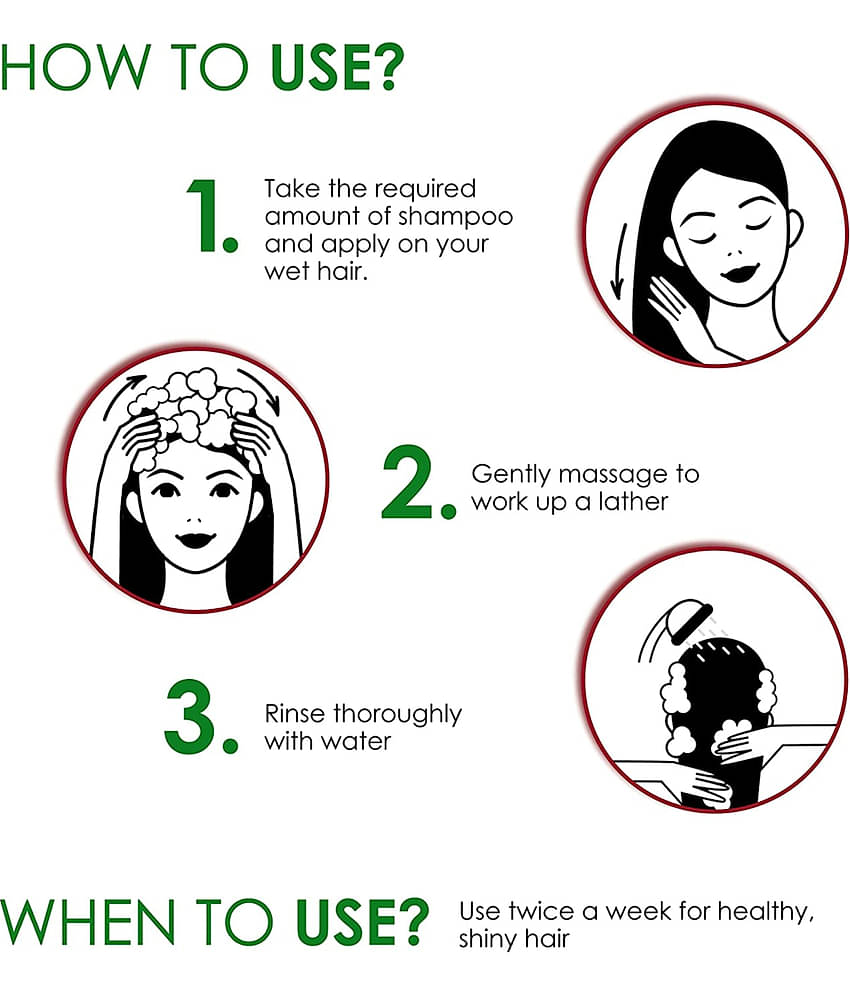 HOW TO USE?

1. Take the required amount of shampoo and apply on your wet hair.

2. Gently massage to work up a lather

3. Rinse thoroughly with water

WHEN TO USE? Use twice a week for healthy, shiny hair