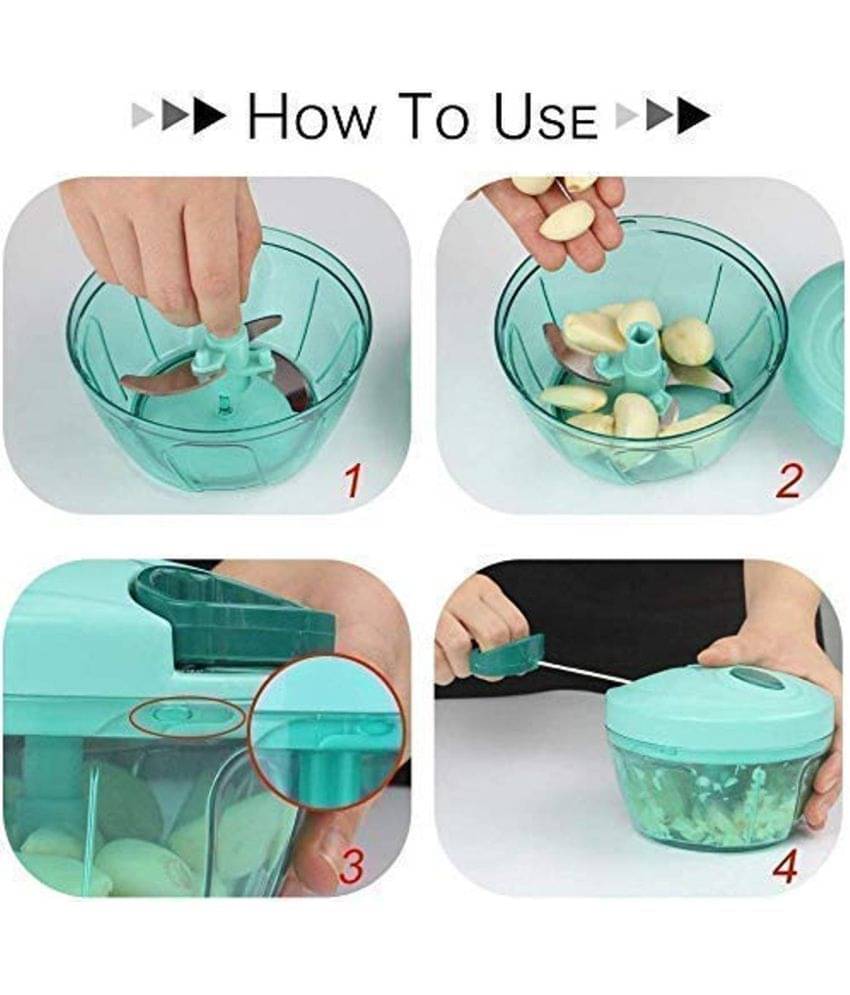 HOW TO USE

1

2

3

4