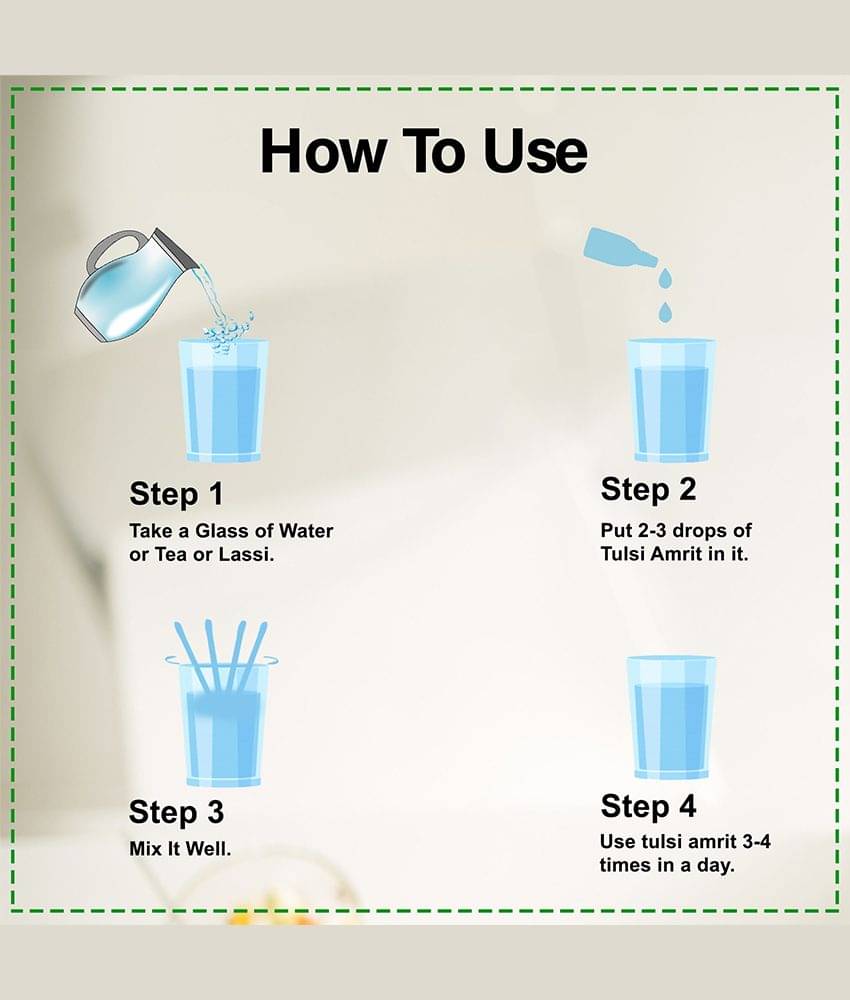 How To Use

Step 1
Take a Glass of Water or Tea or Lassi.

Step 2
Put 2-3 drops of Tulsi Amrit in it.

Step 3
Mix It Well.

Step 4
Use tulsi amrit 3-4 times in a day.