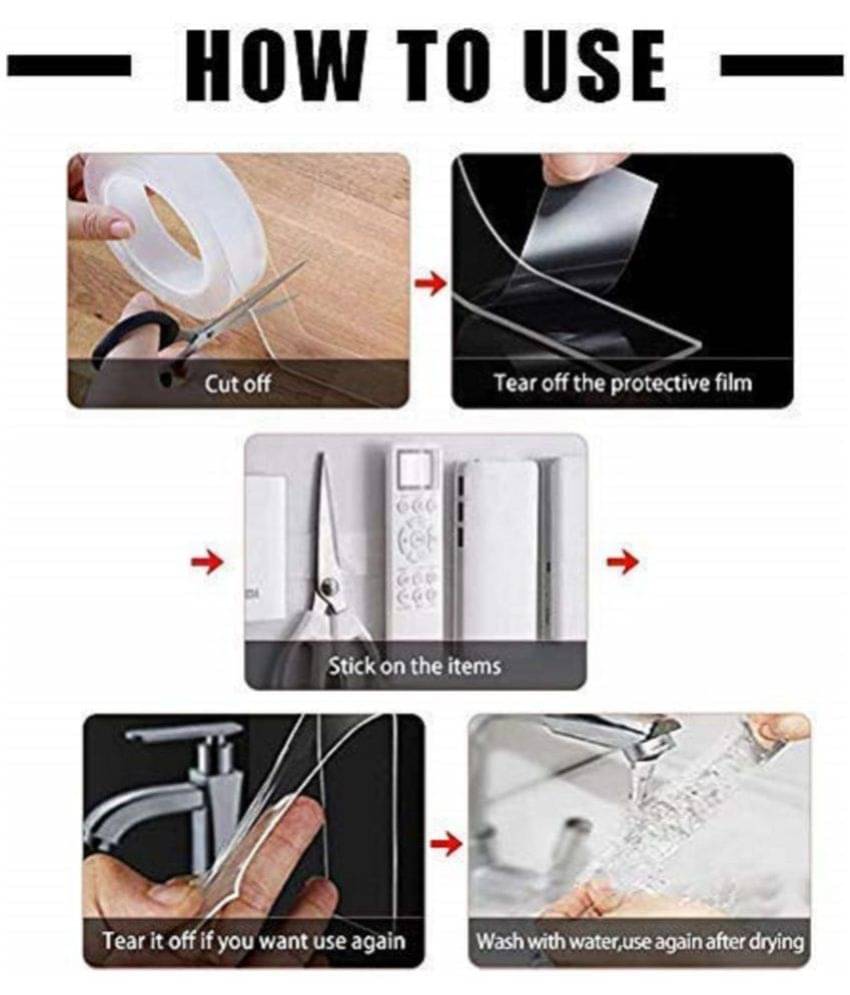 HOW TO USE

Cut off

Tear off the protective film

Stick on the items

Tear it off if you want use again

Wash with water,use again after drying