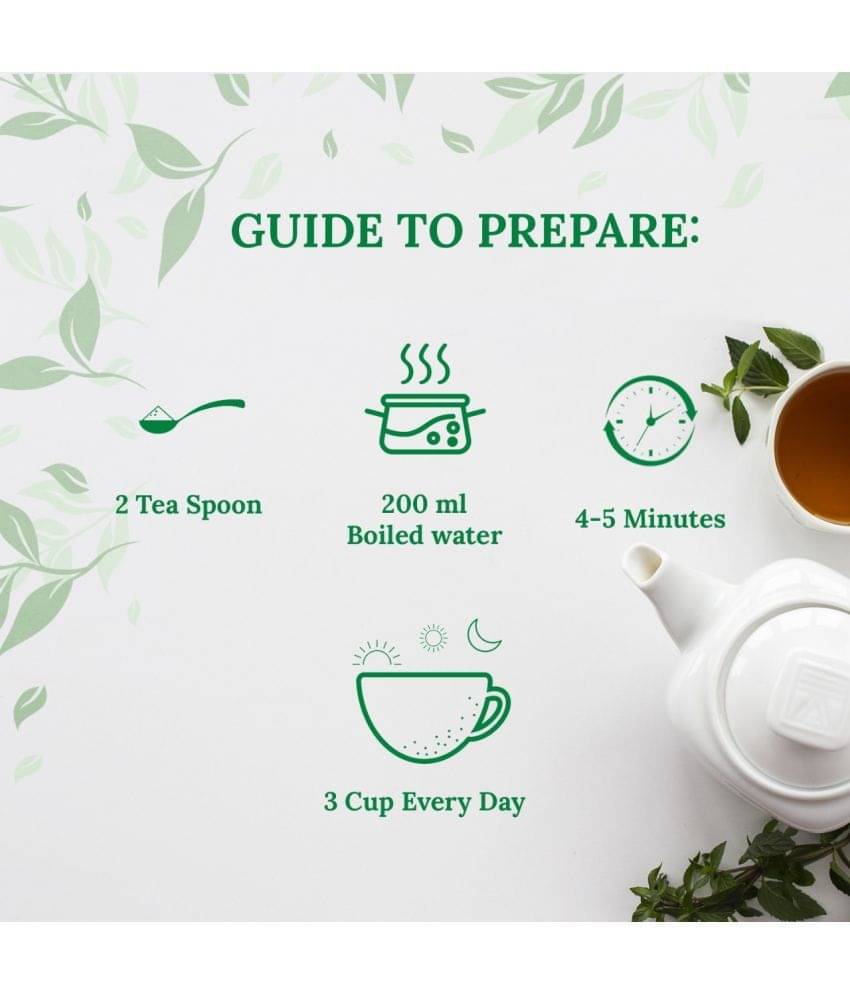 GUIDE TO PREPARE:

2 Tea Spoon

200 ml
Boiled water

4-5 Minutes

3 Cup Every Day