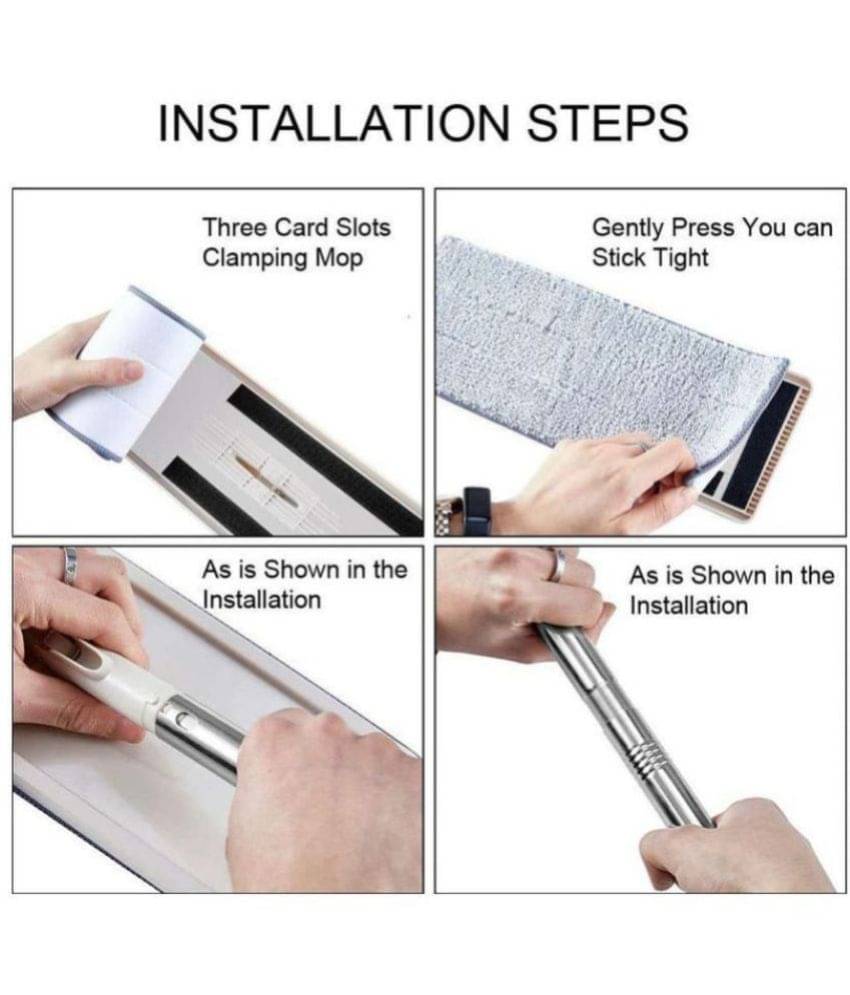 INSTALLATION STEPS

Three Card Slots Clamping Mop

Gently Press You can Stick Tight

As is Shown in the Installation

As is Shown in the Installation