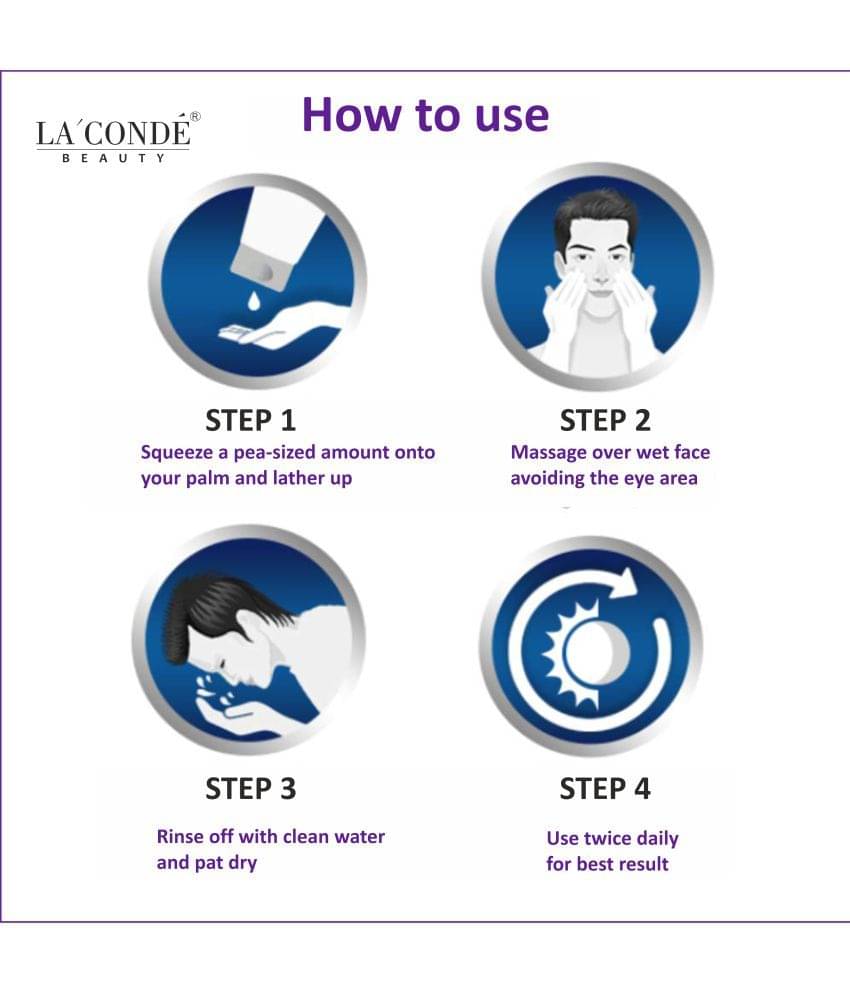 LA´CONDÉ®
BEAUTY

How to use

STEP 1
Squeeze a pea-sized amount onto your palm and lather up

STEP 2
Massage over wet face avoiding the eye area

STEP 3
Rinse off with clean water and pat dry

STEP 4
Use twice daily for best result