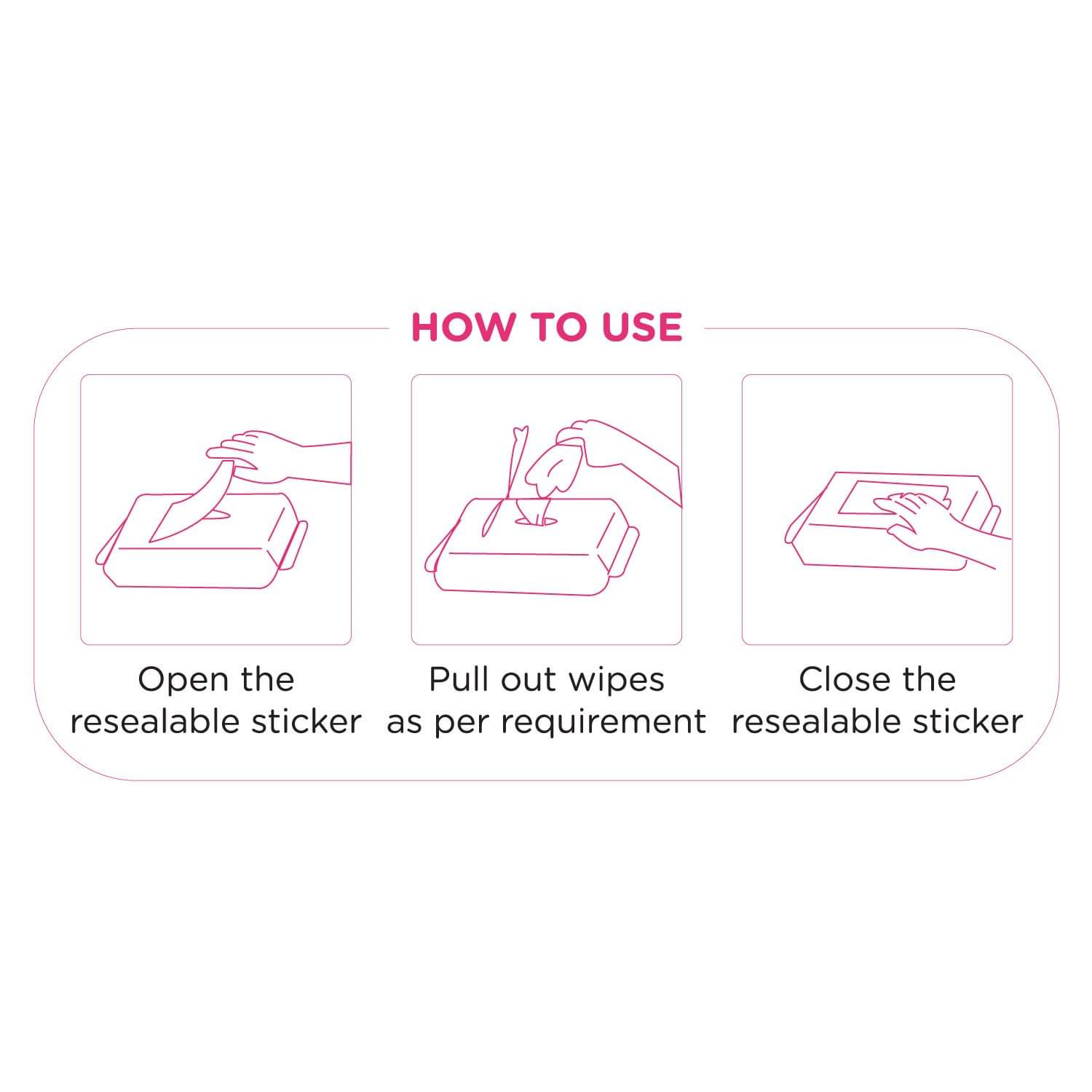 HOW TO USE

Open the resealable sticker

Pull out wipes as per requirement

Close the resealable sticker