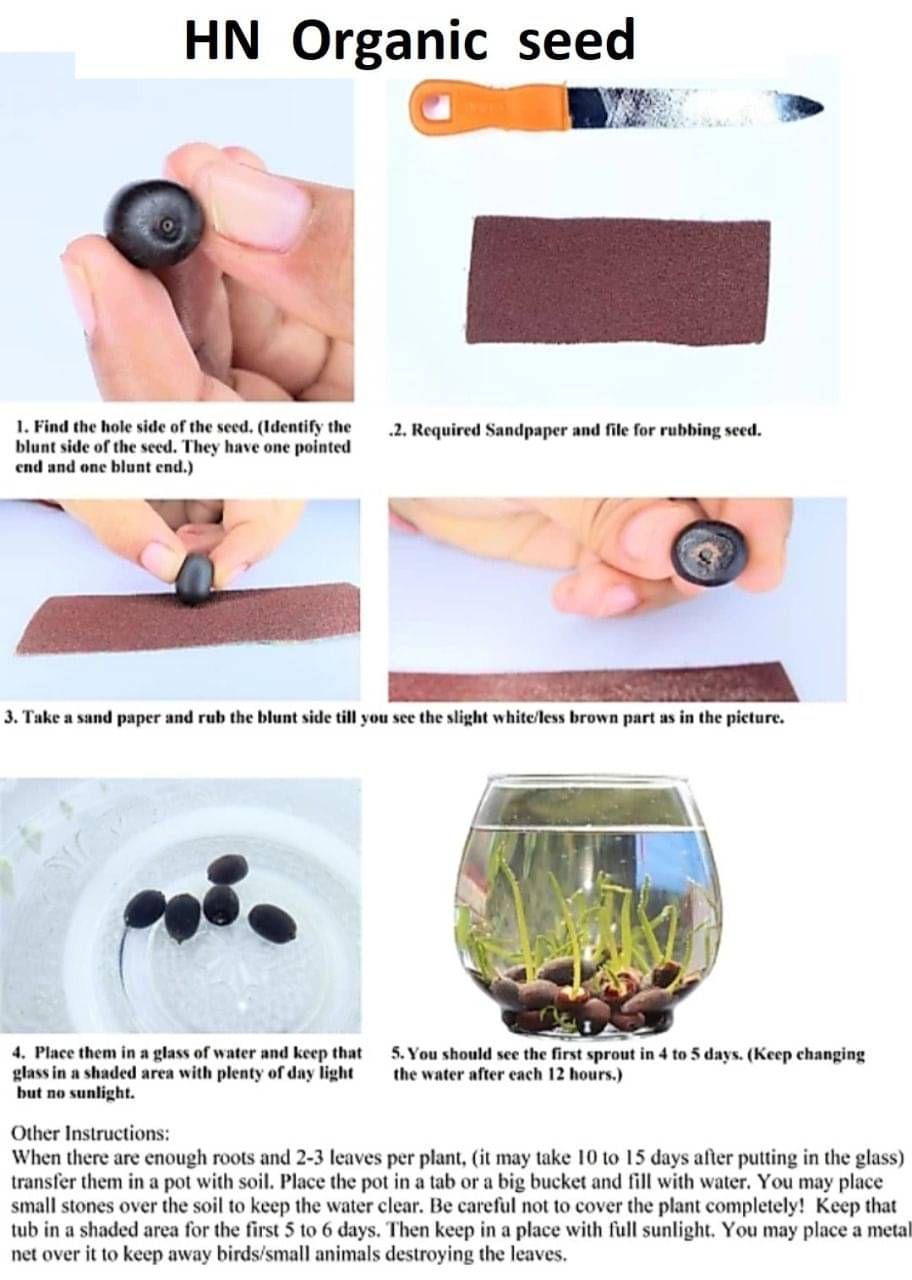 HN Organic seed

1. Find the hole side of the seed. (Identify the blunt side of the seed. They have one pointed end and one blunt end.)

.2. Required Sandpaper and file for rubbing seed.

3. Take a sand paper and rub the blunt side till you see the slight white/less brown part as in the picture.

4. Place them in a glass of water and keep that glass in a shaded area with plenty of day light but no sunlight.

5. You should see the first sprout in 4 to 5 days. (Keep changing the water after each 12 hours.)

Other Instructions:
When there are enough roots and 2-3 leaves per plant, (it may take 10 to 15 days after putting in the glass) transfer them in a pot with soil. Place the pot in a tab or a big bucket and fill with water. You may place small stones over the soil to keep the water clear. Be careful not to cover the plant completely! Keep that tub in a shaded area for the first 5 to 6 days. Then keep in a place with full sunlight. You may place a metal net over it to keep away birds/small animals destroying the leaves.