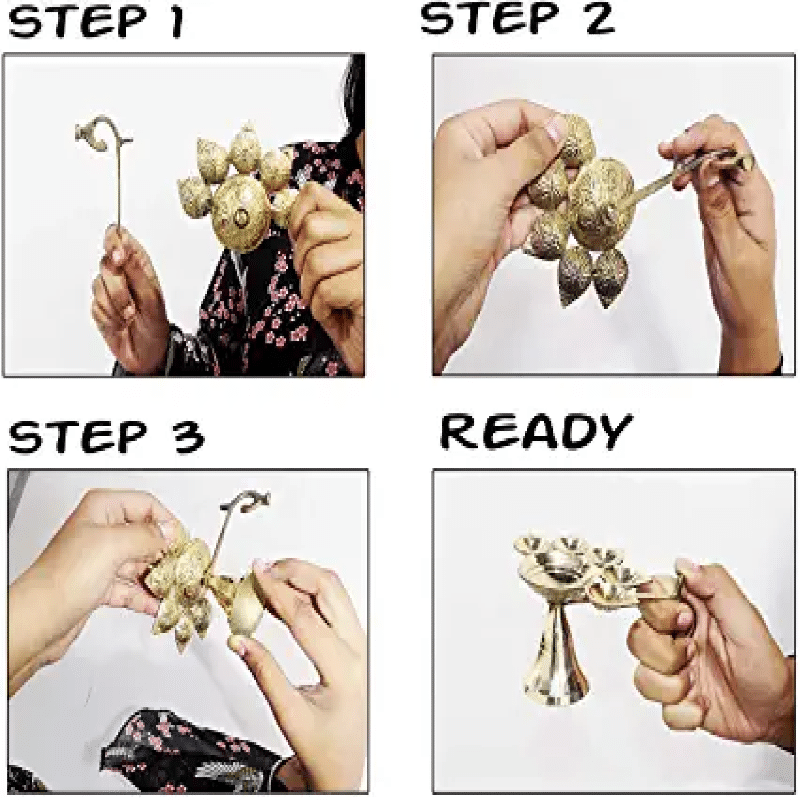 STEP 1

STEP 2

STEP 3

READY