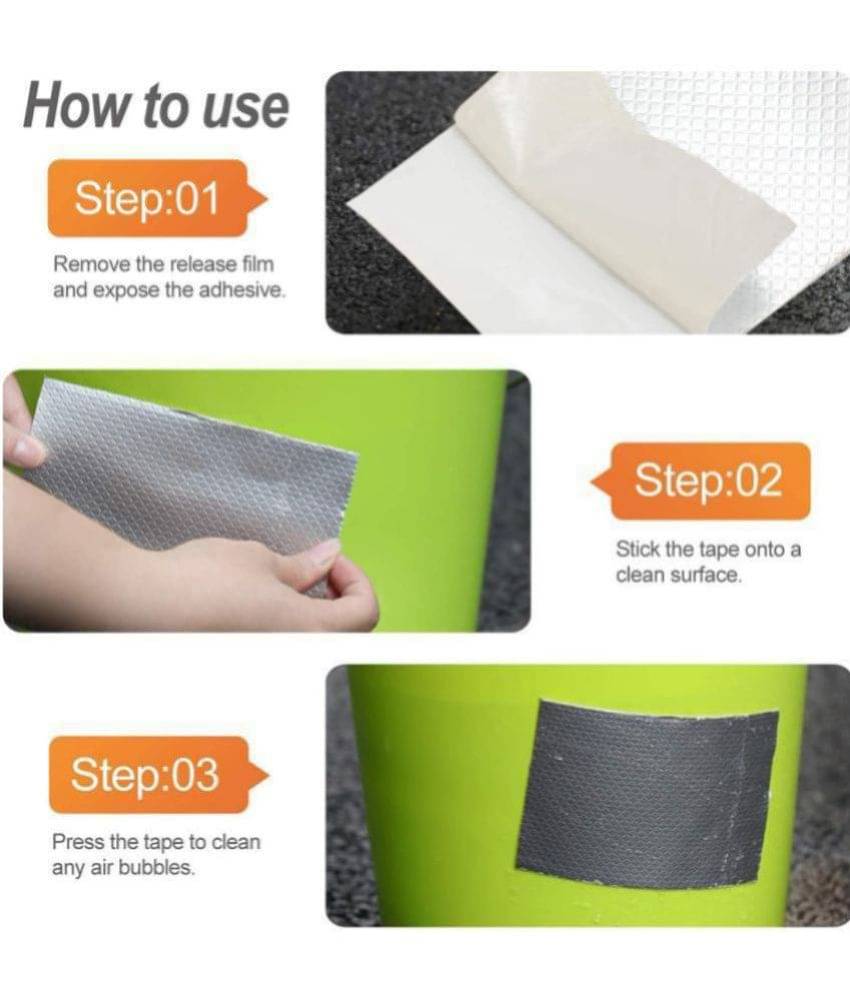 How to use

Step:01

Remove the release film and expose the adhesive.

Step:02

Stick the tape onto a clean surface.

Step:03

Press the tape to clean any air bubbles.