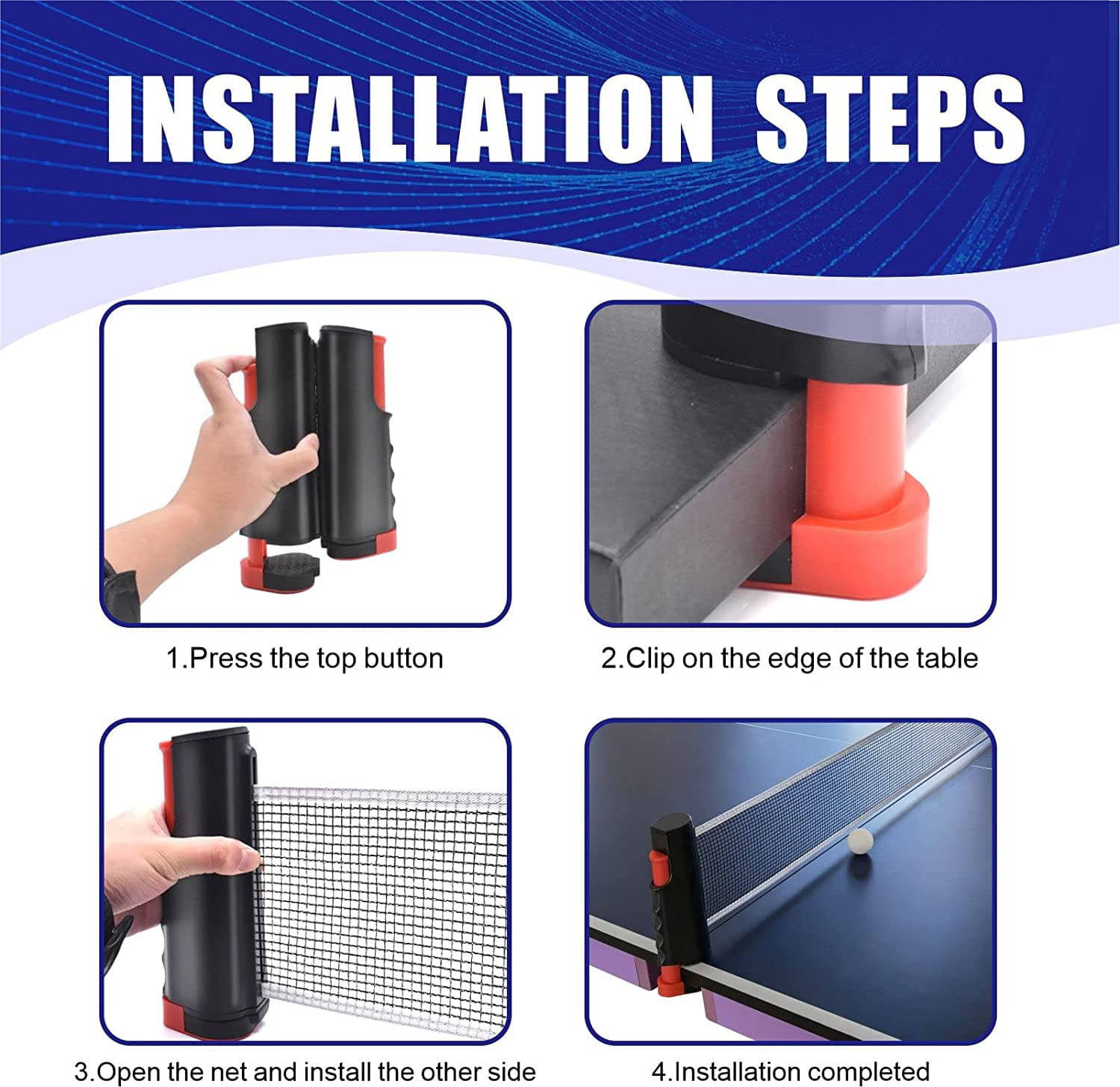 INSTALLATION STEPS

1.Press the top button

2.Clip on the edge of the table

3.Open the net and install the other side

4.Installation completed