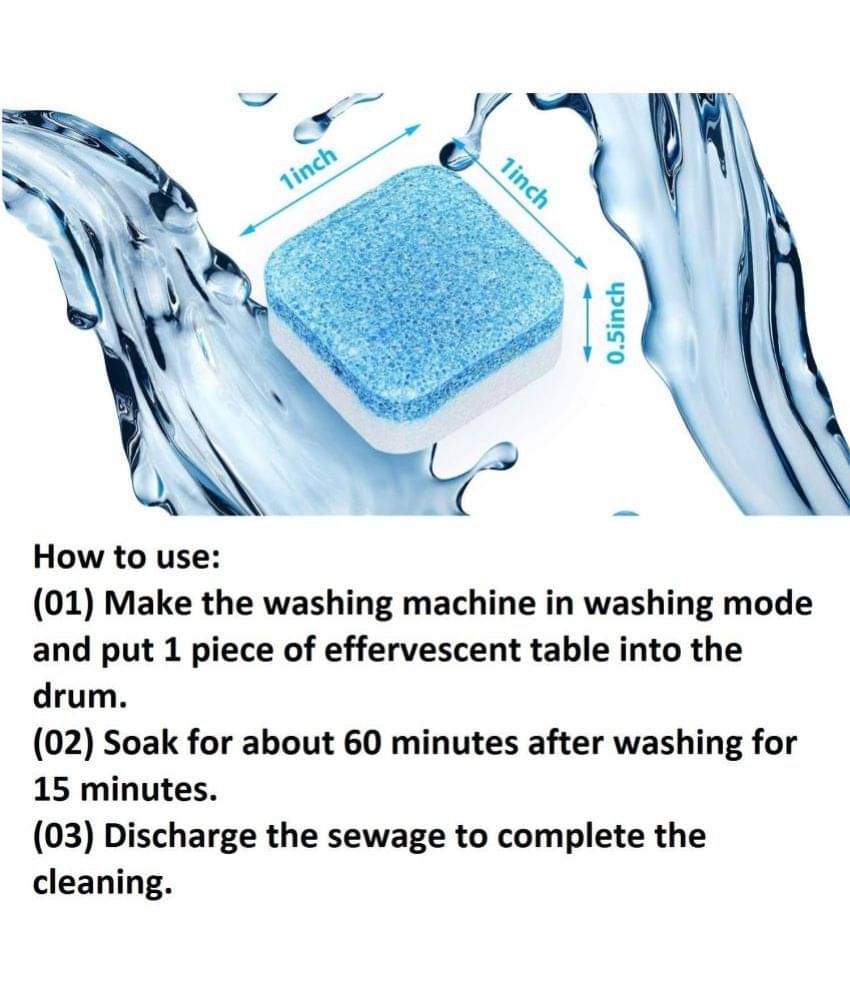 1inch
1inch
0.5inch

How to use:
(01) Make the washing machine in washing mode and put 1 piece of effervescent table into the drum.
(02) Soak for about 60 minutes after washing for 15 minutes.
(03) Discharge the sewage to complete the cleaning.