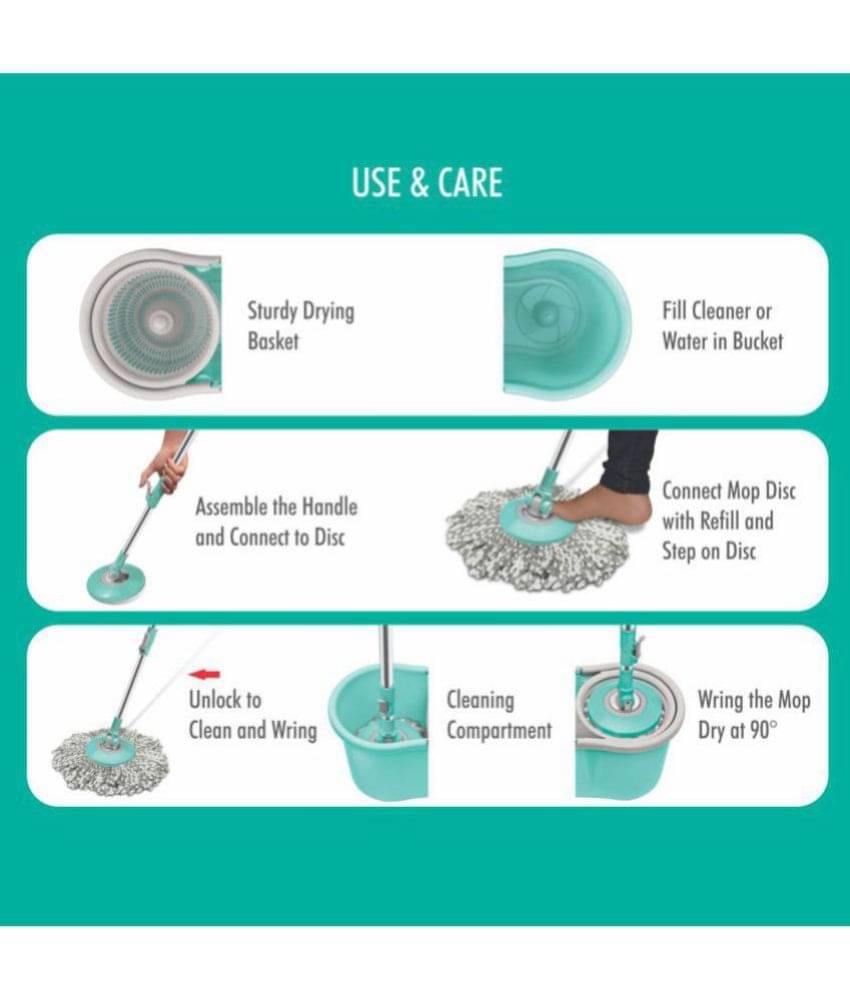 USE & CARE

Sturdy Drying Basket

Fill Cleaner or Water in Bucket

Assemble the Handle and Connect to Disc

Connect Mop Disc with Refill and Step on Disc

Unlock to Clean and Wring

Cleaning Compartment

Wring the Mop Dry at 90°