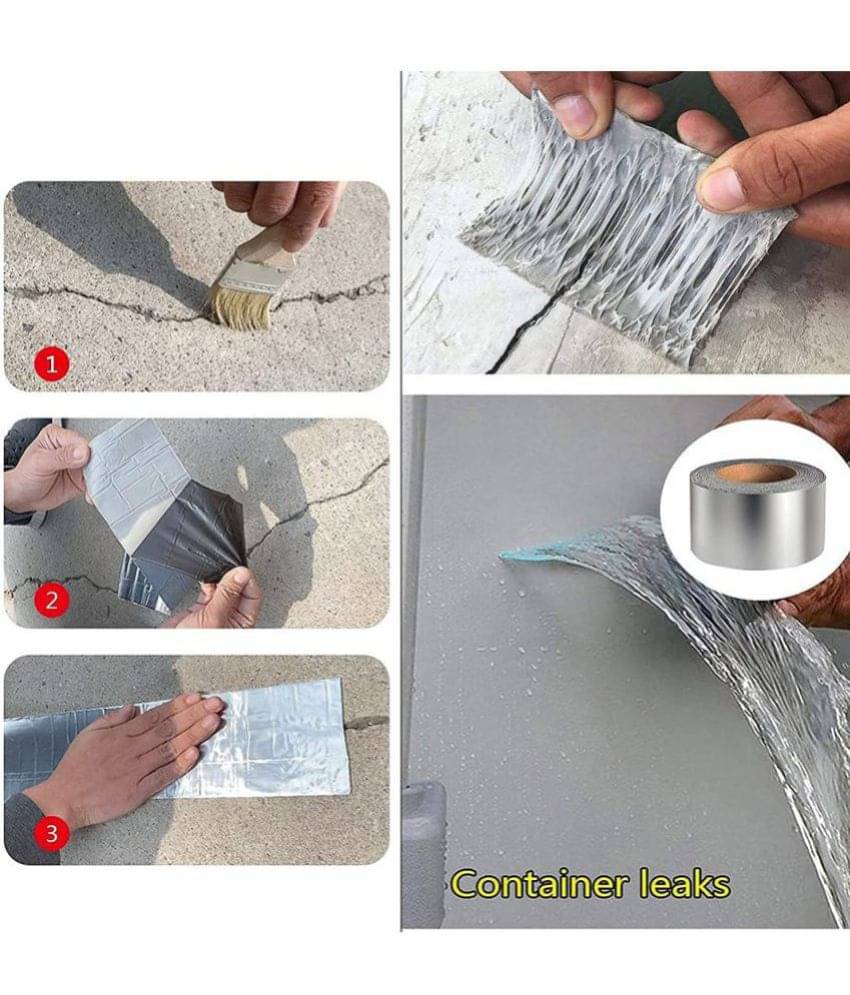 1

2

3

Container leaks