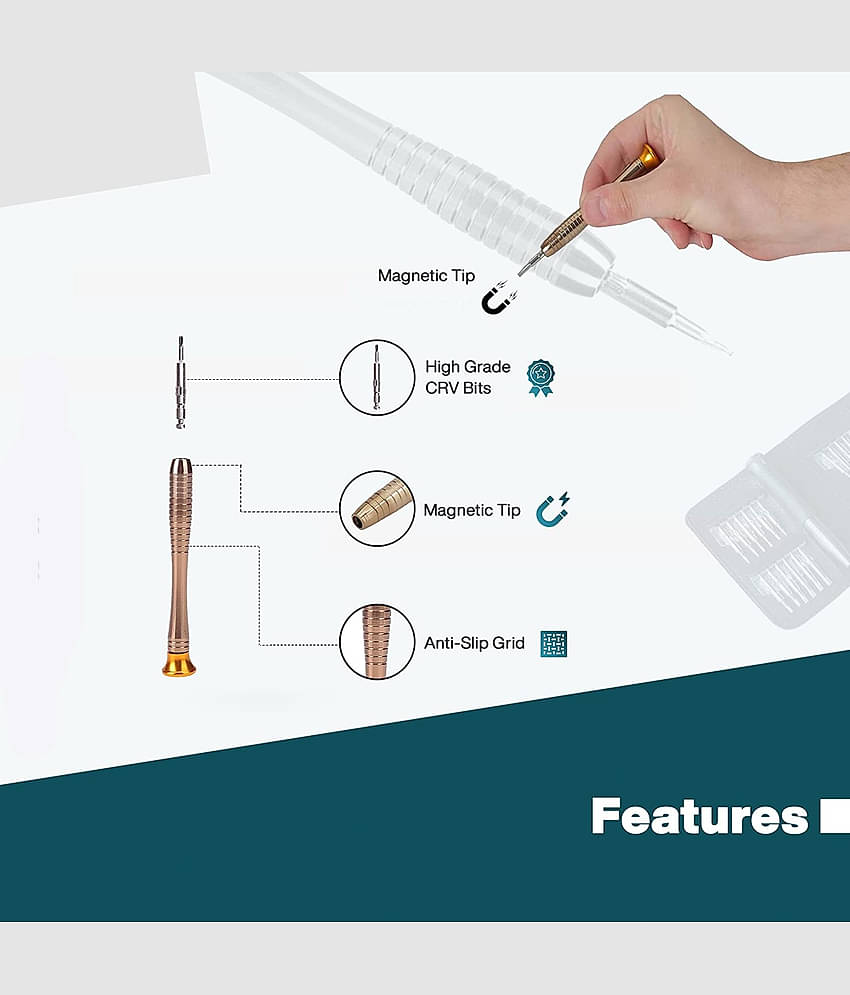 Magnetic Tip

High Grade CRV Bits

Magnetic Tip

Anti-Slip Grid

Features