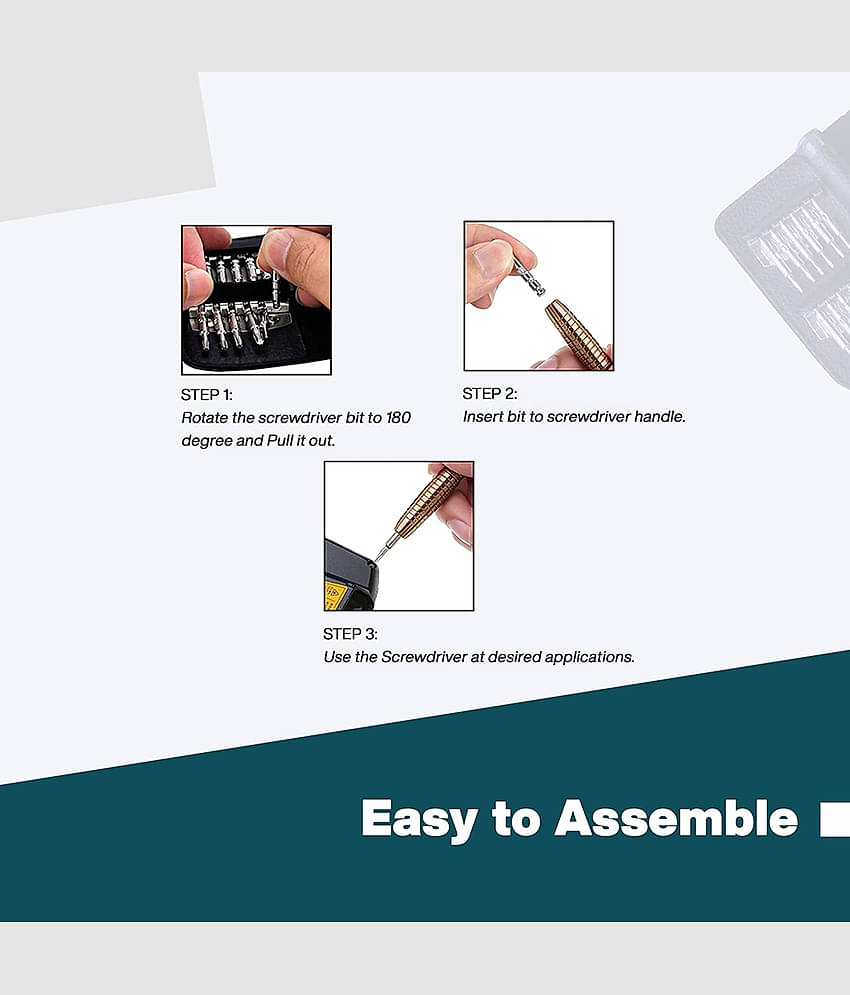 STEP 1:
Rotate the screwdriver bit to 180 degree and Pull it out.

STEP 2:
Insert bit to screwdriver handle.

STEP 3:
Use the Screwdriver at desired applications.

Easy to Assemble