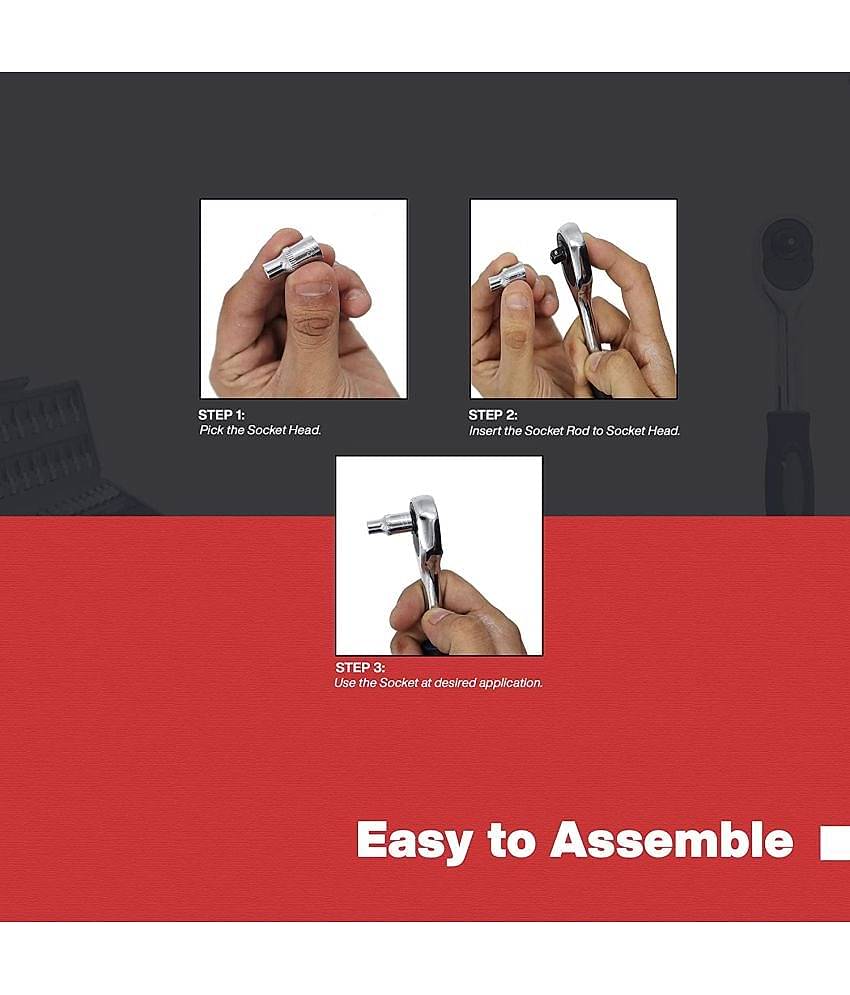 STEP 1:
Pick the Socket Head.

STEP 2:
Insert the Socket Rod to Socket Head.

STEP 3:
Use the Socket at desired application.

Easy to Assemble