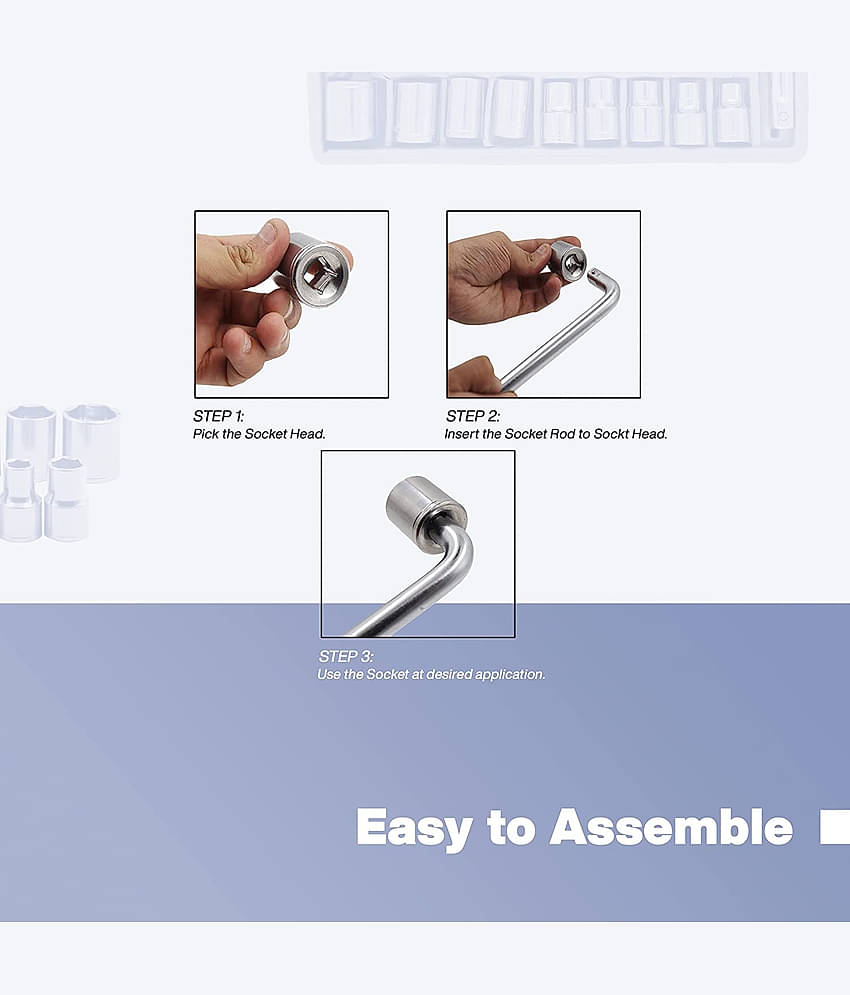 STEP 1:
Pick the Socket Head.

STEP 2:
Insert the Socket Rod to Sockt Head.

STEP 3:
Use the Socket at desired application.

Easy to Assemble