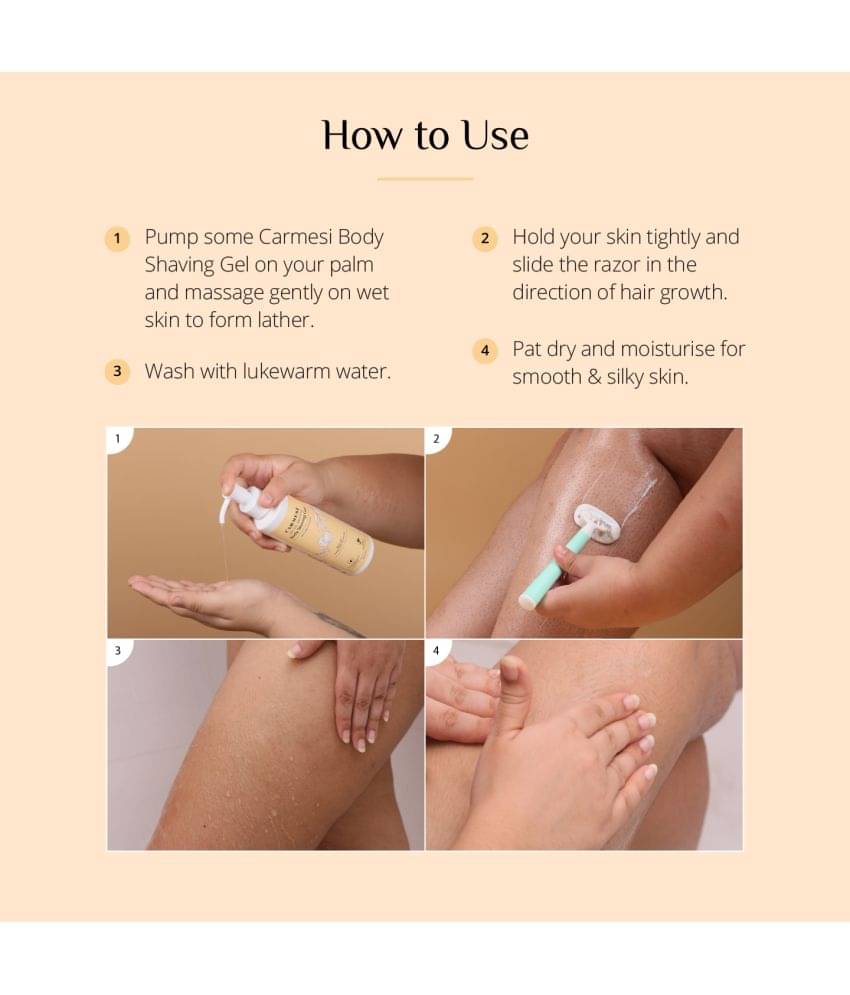 How to Use

1 Pump some Carmesi Body Shaving Gel on your palm and massage gently on wet skin to form lather.

2 Hold your skin tightly and slide the razor in the direction of hair growth.

3 Wash with lukewarm water.

4 Pat dry and moisturise for smooth & silky skin.

1

2

3

4