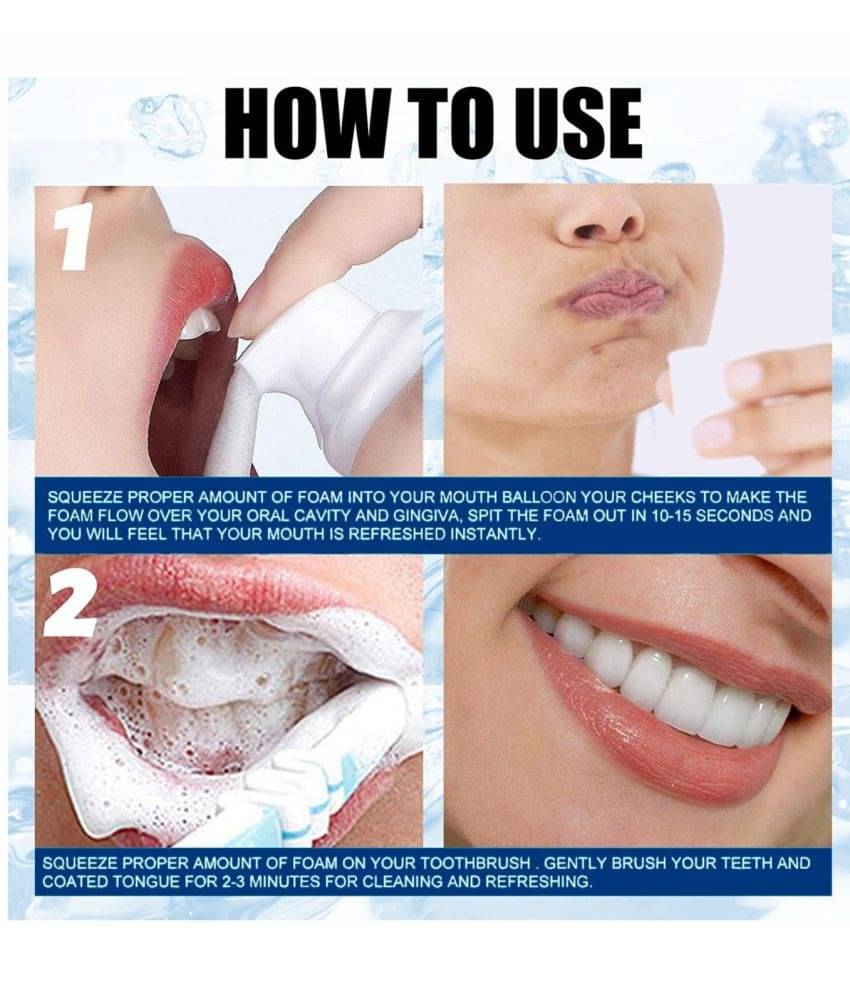 HOW TO USE

1

SQUEEZE PROPER AMOUNT OF FOAM INTO YOUR MOUTH BALLOON YOUR CHEEKS TO MAKE THE FOAM FLOW OVER YOUR ORAL CAVITY AND GINGIVA, SPIT THE FOAM OUT IN 10-15 SECONDS AND YOU WILL FEEL THAT YOUR MOUTH IS REFRESHED INSTANTLY.

2

SQUEEZE PROPER AMOUNT OF FOAM ON YOUR TOOTHBRUSH . GENTLY BRUSH YOUR TEETH AND COATED TONGUE FOR 2-3 MINUTES FOR CLEANING AND REFRESHING.