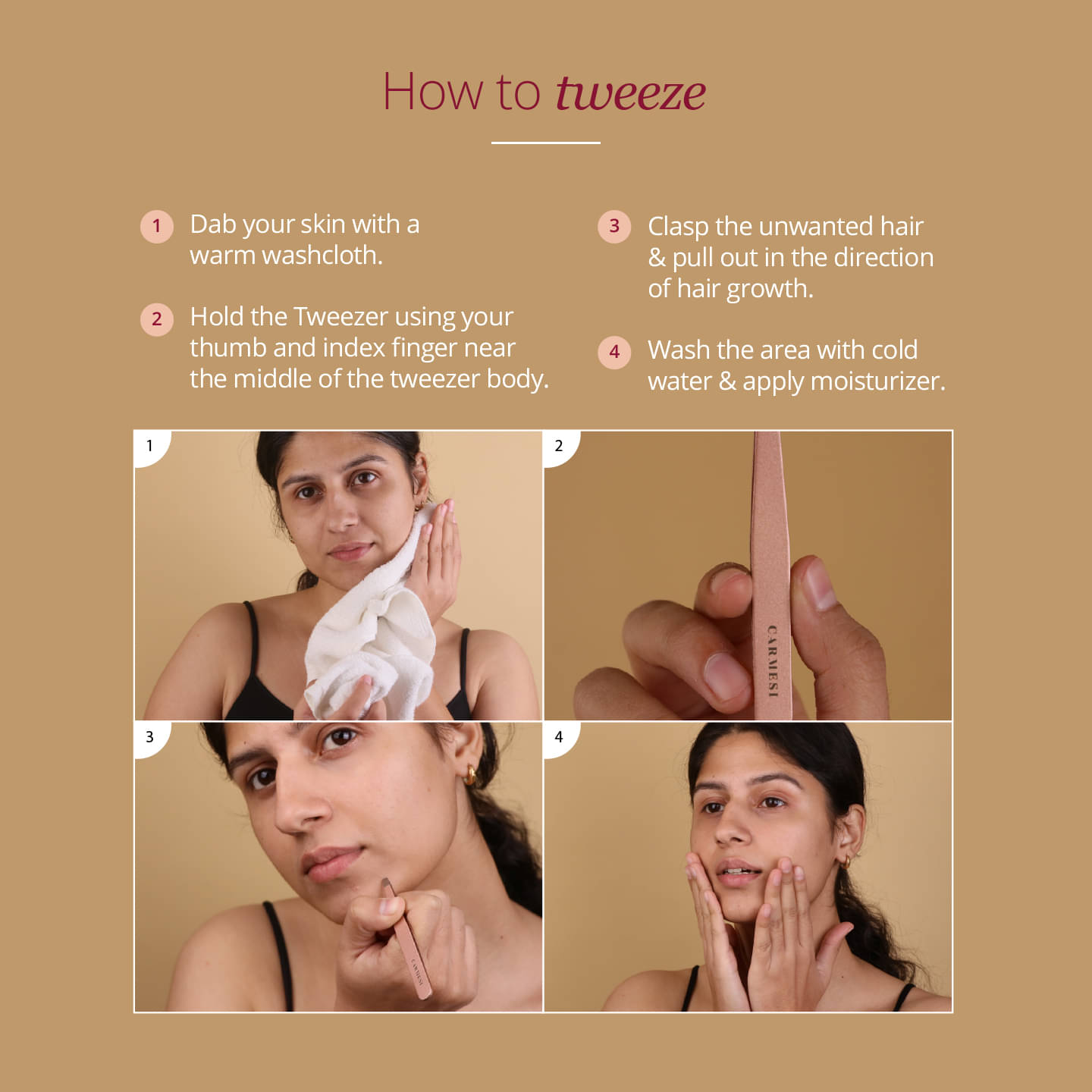 How to tweeze

1 Dab your skin with a warm washcloth.

2 Hold the Tweezer using your thumb and index finger near the middle of the tweezer body.

3 Clasp the unwanted hair & pull out in the direction of hair growth.

4 Wash the area with cold water & apply moisturizer.

1

2

CARMESI

3

CARMESI

4