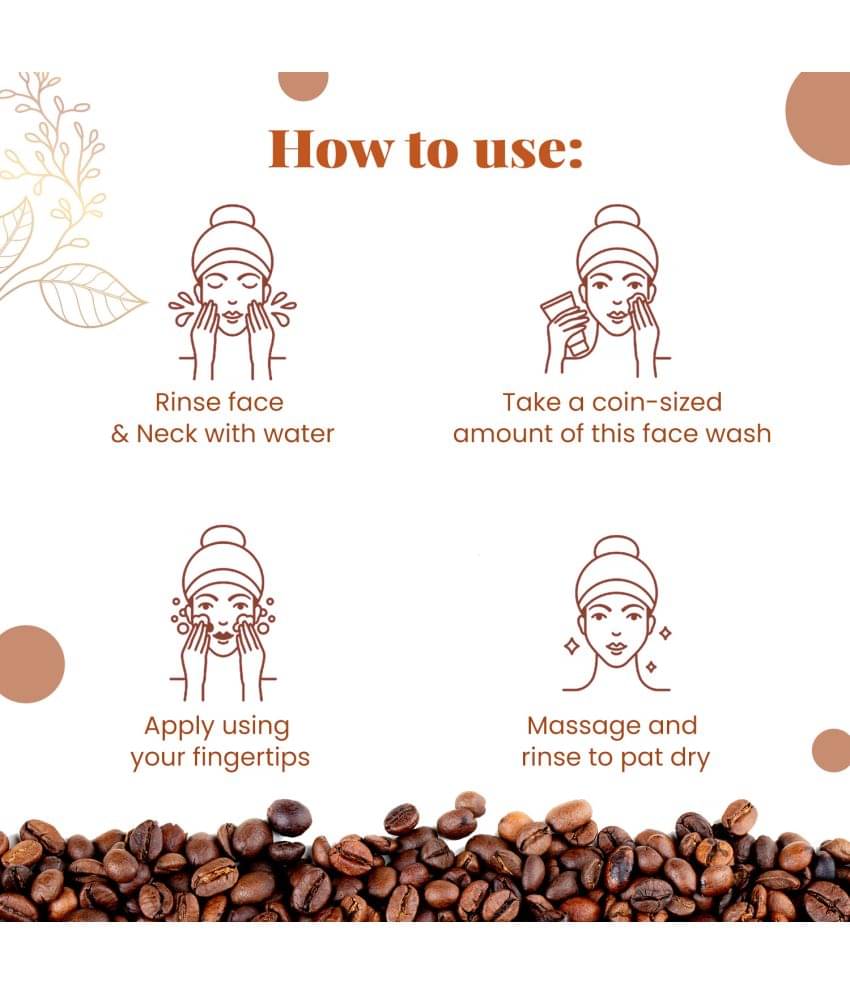 How to use:

Rinse face & Neck with water

Take a coin-sized amount of this face wash

Apply using your fingertips

Massage and rinse to pat dry