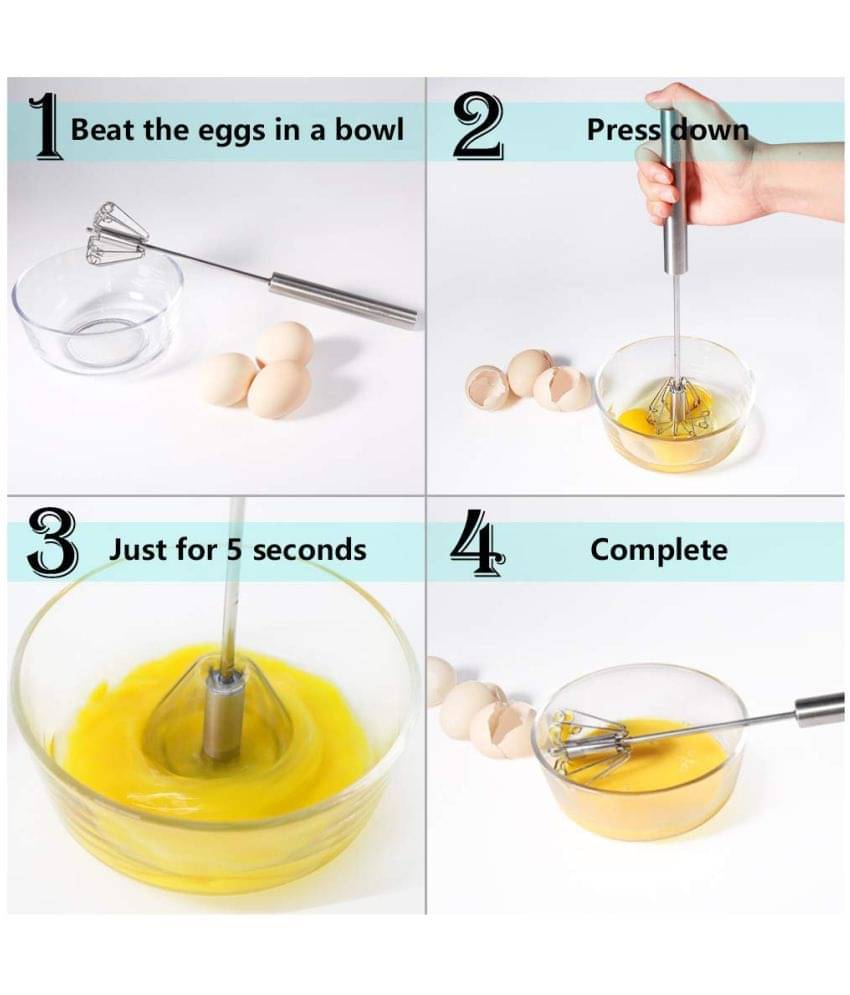 1 Beat the eggs in a bowl

2 Press down

3 Just for 5 seconds

4 Complete