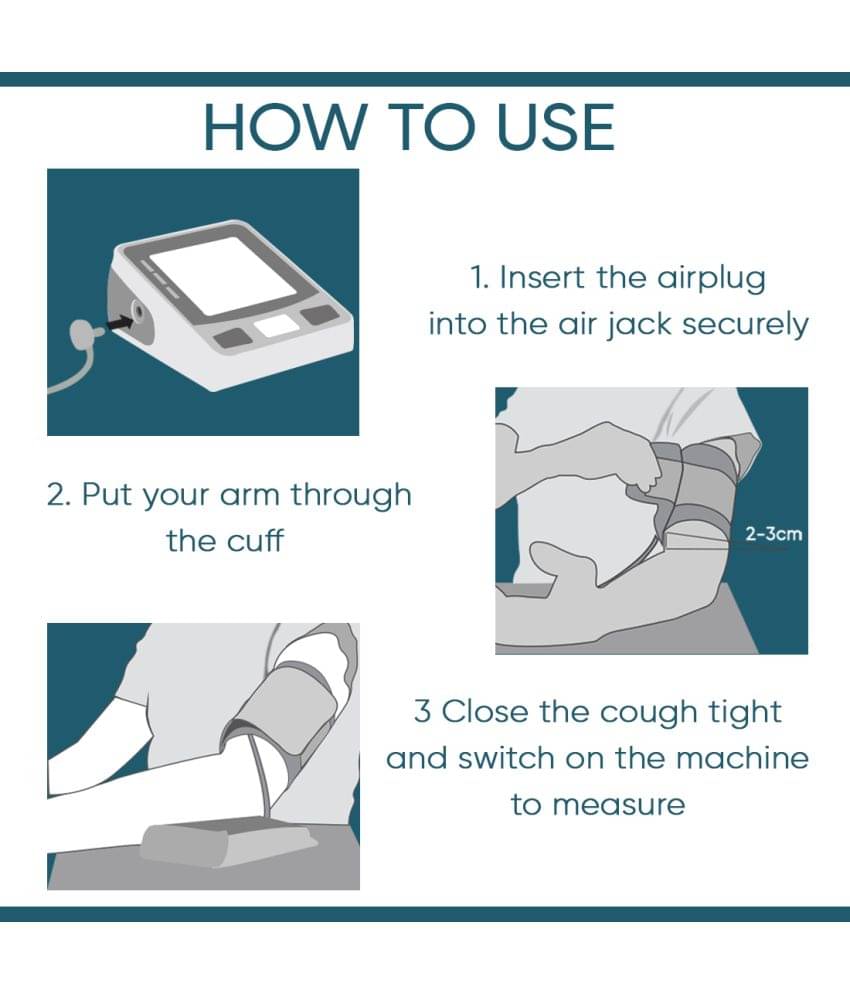 HOW TO USE

1. Insert the airplug into the air jack securely

2. Put your arm through the cuff

2-3cm

3 Close the cough tight and switch on the machine to measure