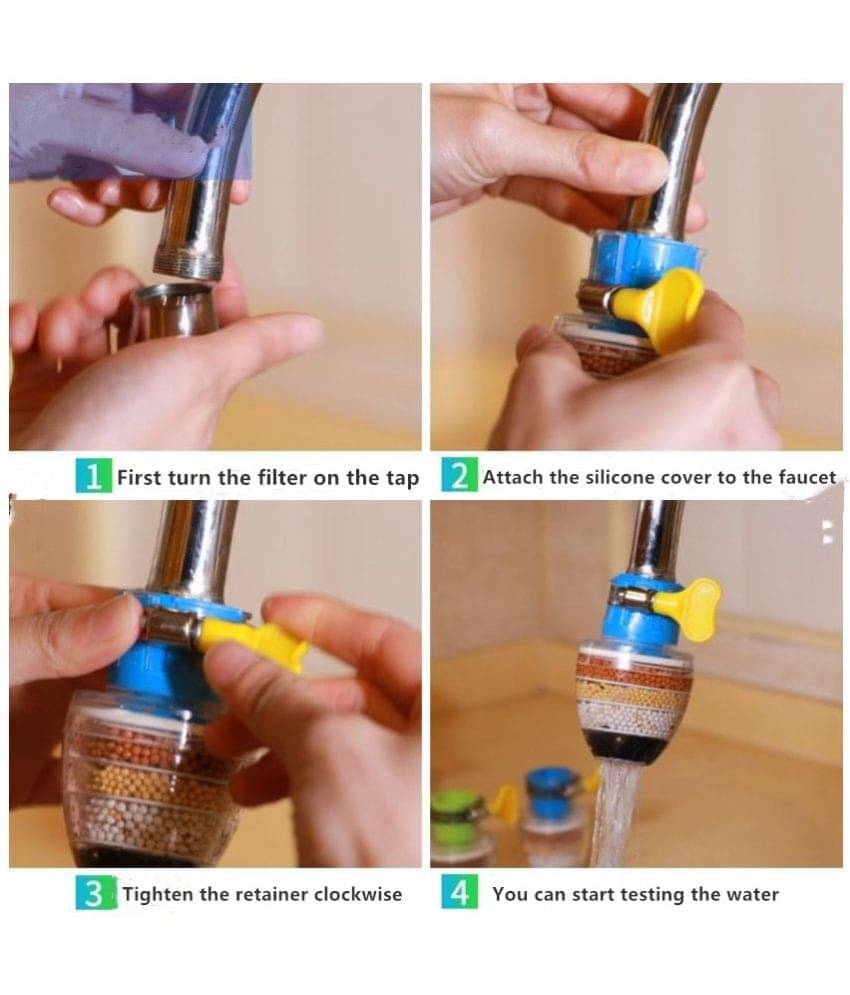 1 First turn the filter on the tap

2 Attach the silicone cover to the faucet

3 Tighten the retainer clockwise

4 You can start testing the water