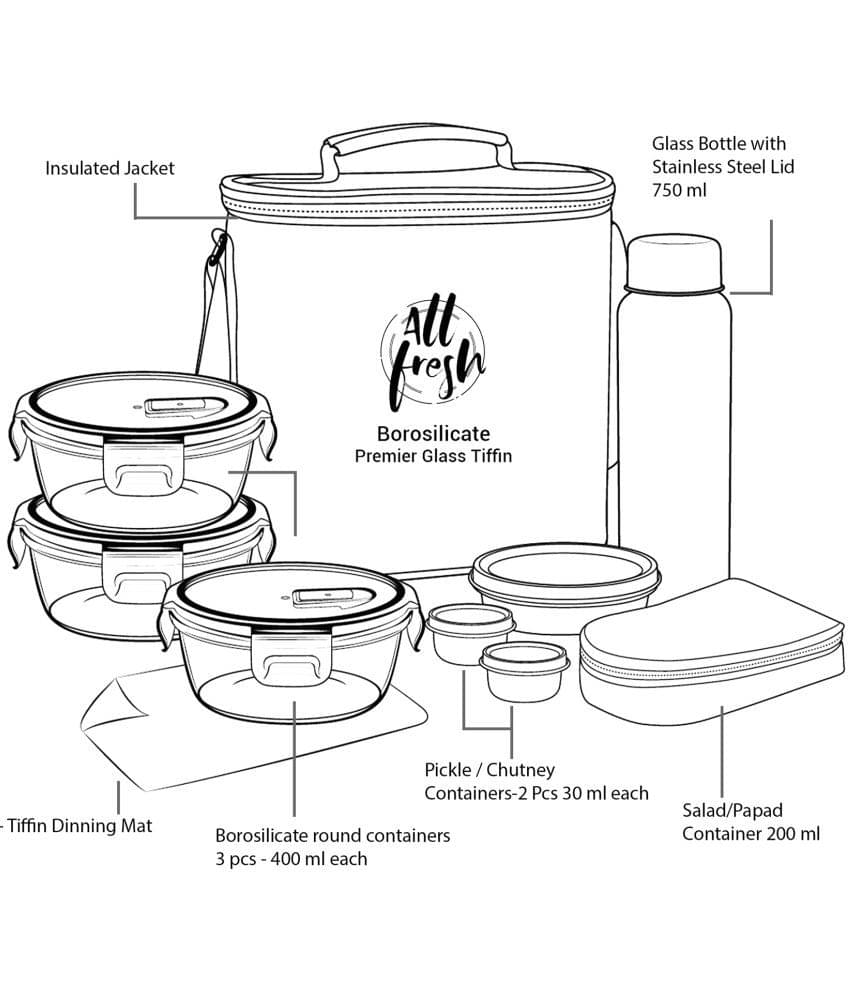 Insulated Jacket

Glass Bottle with Stainless Steel Lid 750 ml

All fresh

Borosilicate
Premier Glass Tiffin

Pickle / Chutney Containers-2 Pcs 30 ml each

Salad/Papad Container 200 ml

- Tiffin Dinning Mat

Borosilicate round containers 3 pcs - 400 ml each