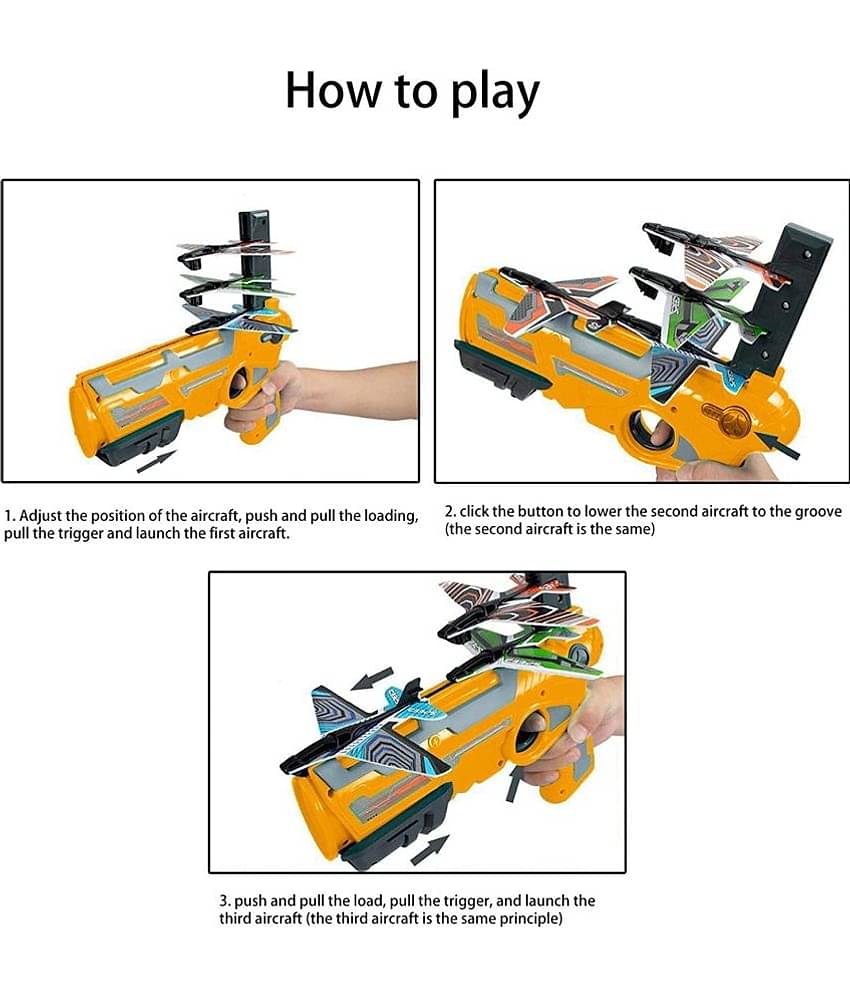 How to play

1. Adjust the position of the aircraft, push and pull the loading, pull the trigger and launch the first aircraft.

2. click the button to lower the second aircraft to the groove (the second aircraft is the same)

3. push and pull the load, pull the trigger, and launch the third aircraft (the third aircraft is the same principle)