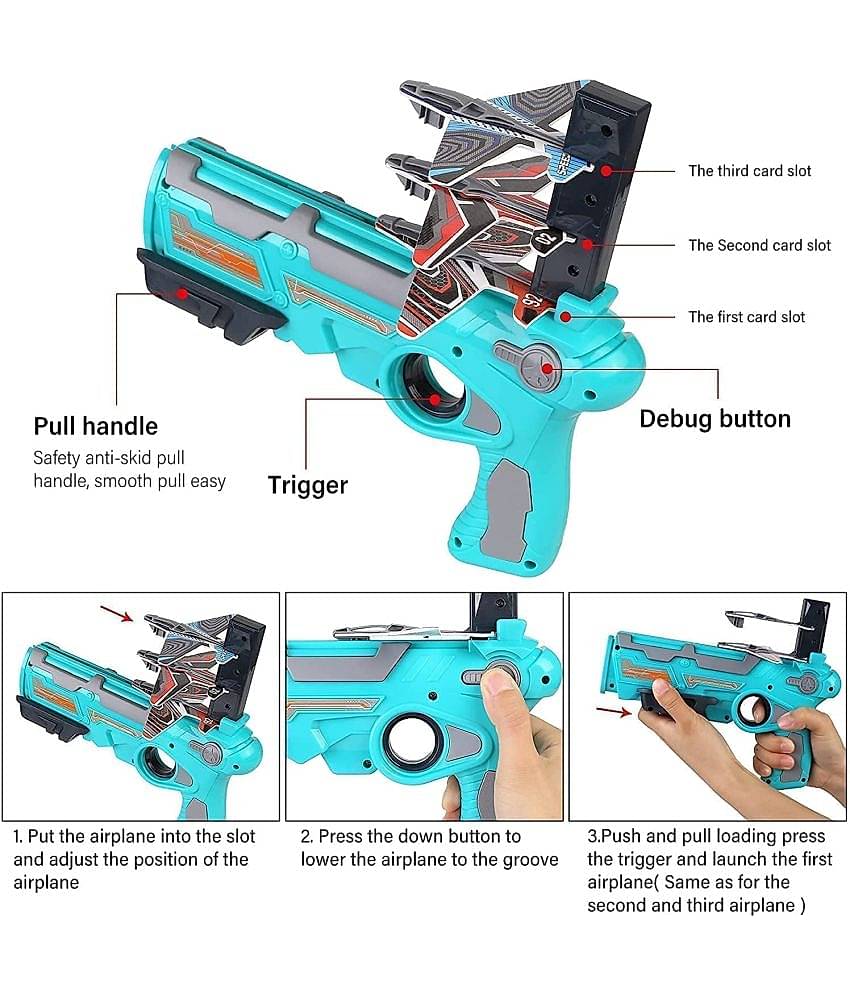 The third card slot

The Second card slot

The first card slot

Pull handle

Safety anti-skid pull handle, smooth pull easy

Trigger

Debug button

1. Put the airplane into the slot and adjust the position of the airplane

2. Press the down button to lower the airplane to the groove

3.Push and pull loading press the trigger and launch the first airplane( Same as for the second and third airplane )