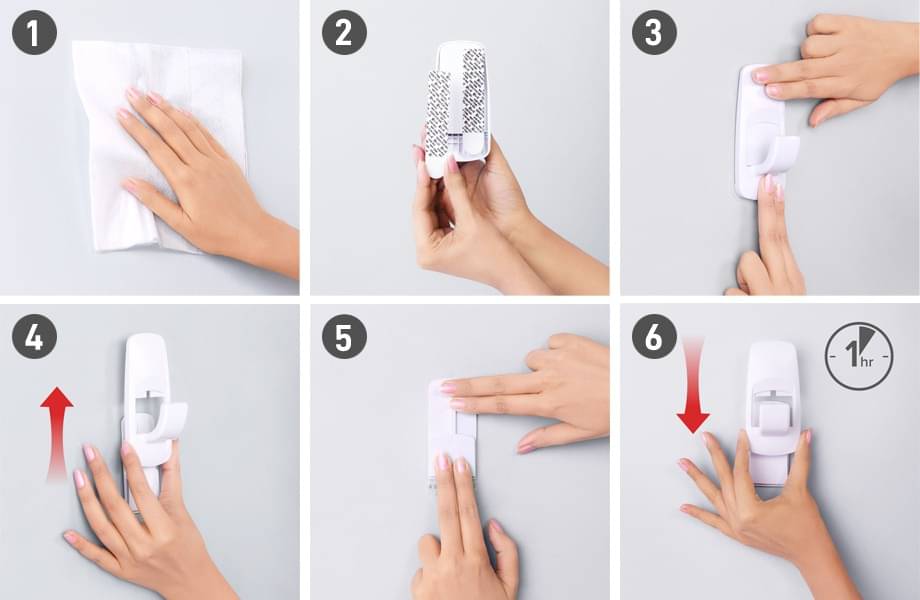 1

2

3

4

5

6

1 hr