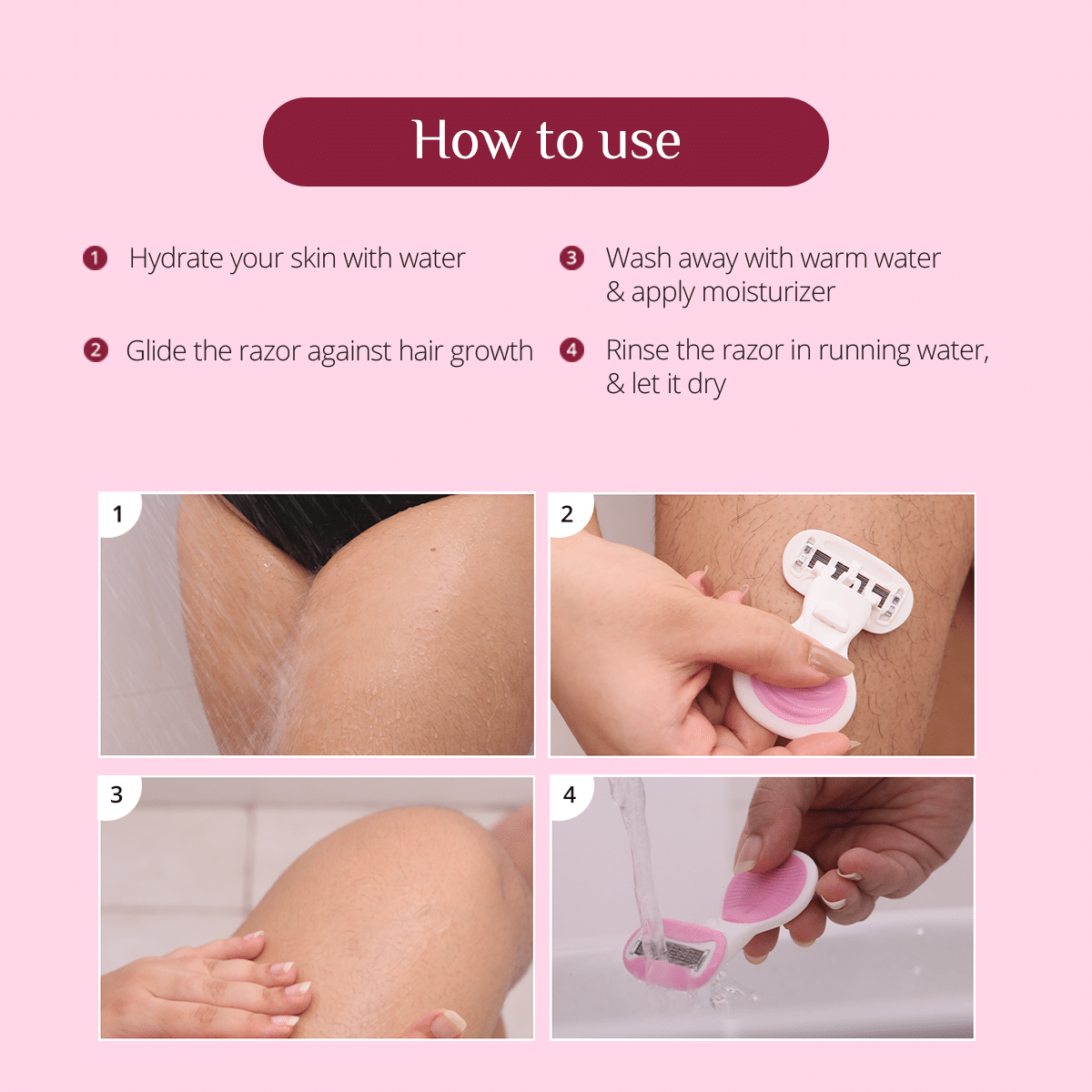 How to use

1 Hydrate your skin with water

2 Glide the razor against hair growth

3 Wash away with warm water & apply moisturizer

4 Rinse the razor in running water, & let it dry

1

2

3

4