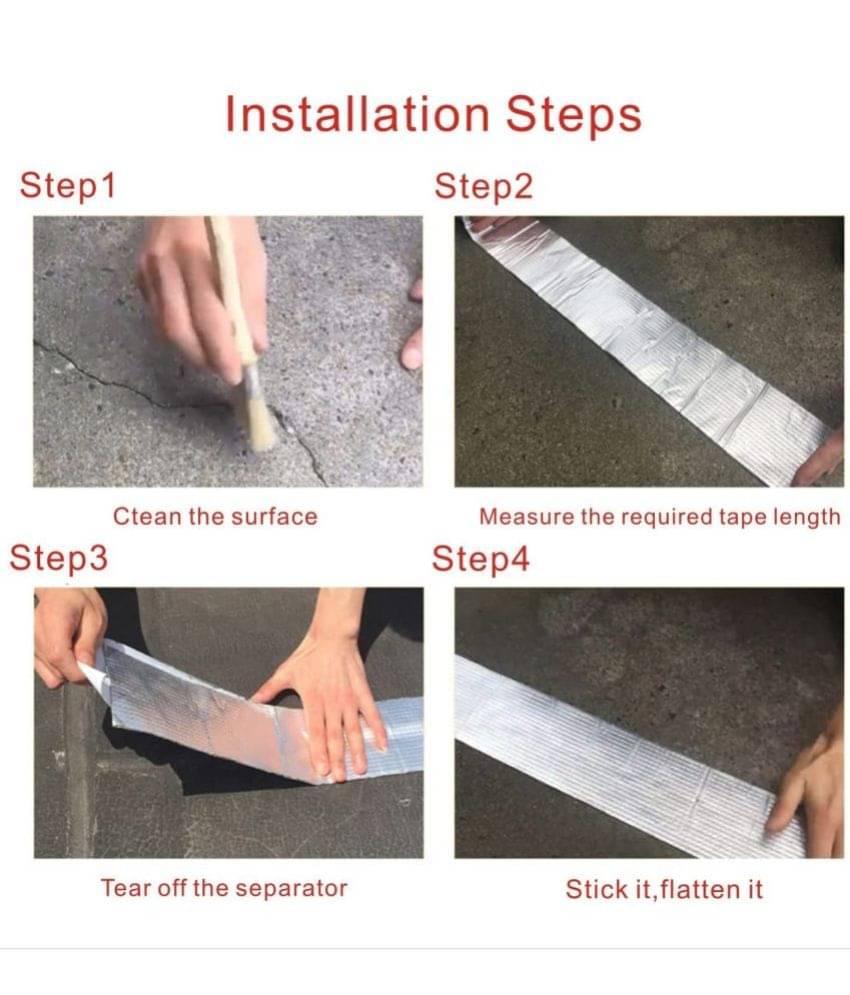 Installation Steps

Step1

Ctean the surface

Step2

Measure the required tape length

Step3

Tear off the separator

Step4

Stick it,flatten it