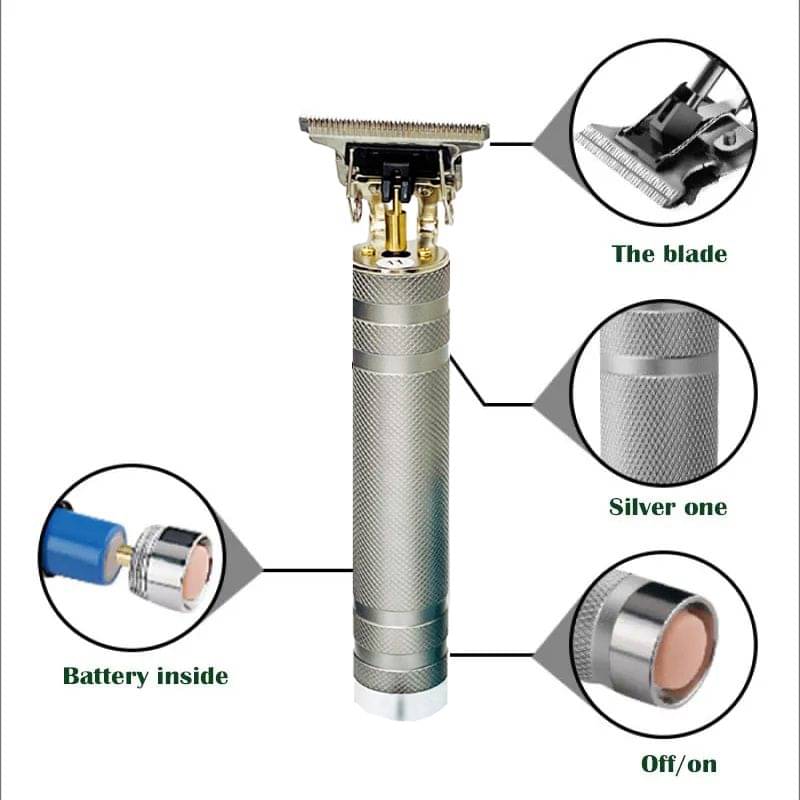 The blade

Silver one

Battery inside

Off/on