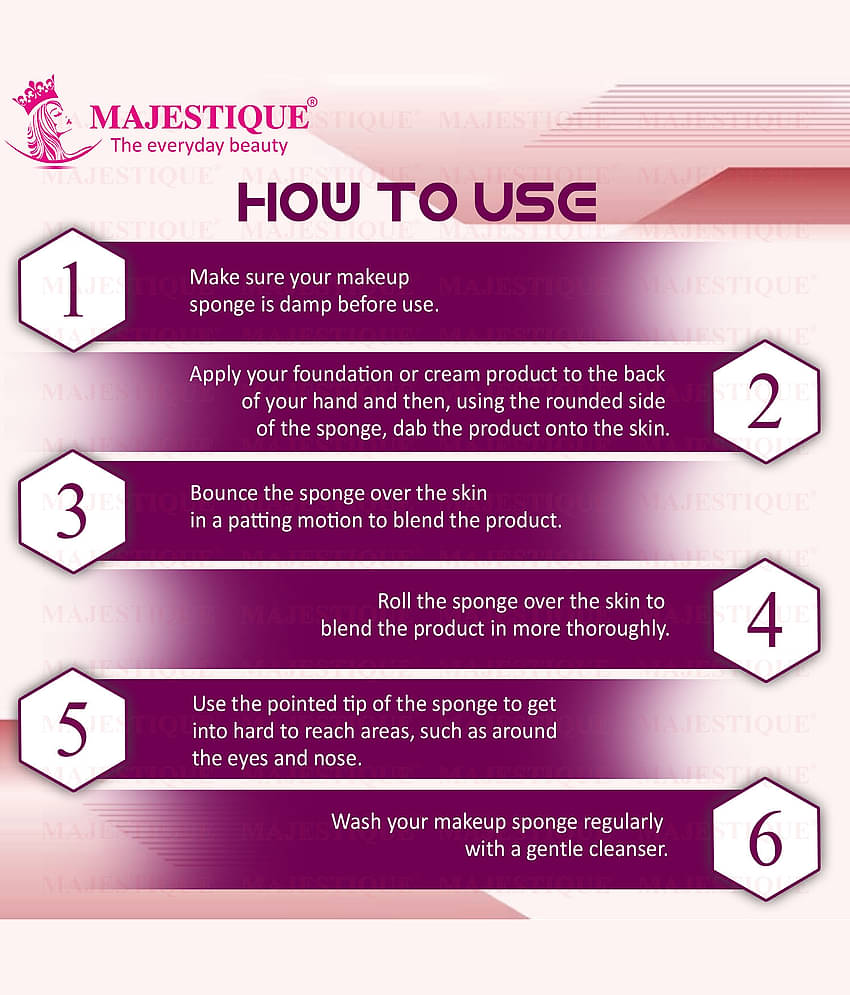 MAJESTIQUE®
The everyday beauty

HOW TO USE

1
Make sure your makeup sponge is damp before use.

2
Apply your foundation or cream product to the back of your hand and then, using the rounded side of the sponge, dab the product onto the skin.

3
Bounce the sponge over the skin in a patting motion to blend the product.

4
Roll the sponge over the skin to blend the product in more thoroughly.

5
Use the pointed tip of the sponge to get into hard to reach areas, such as around the eyes and nose.

6
Wash your makeup sponge regularly with a gentle cleanser.