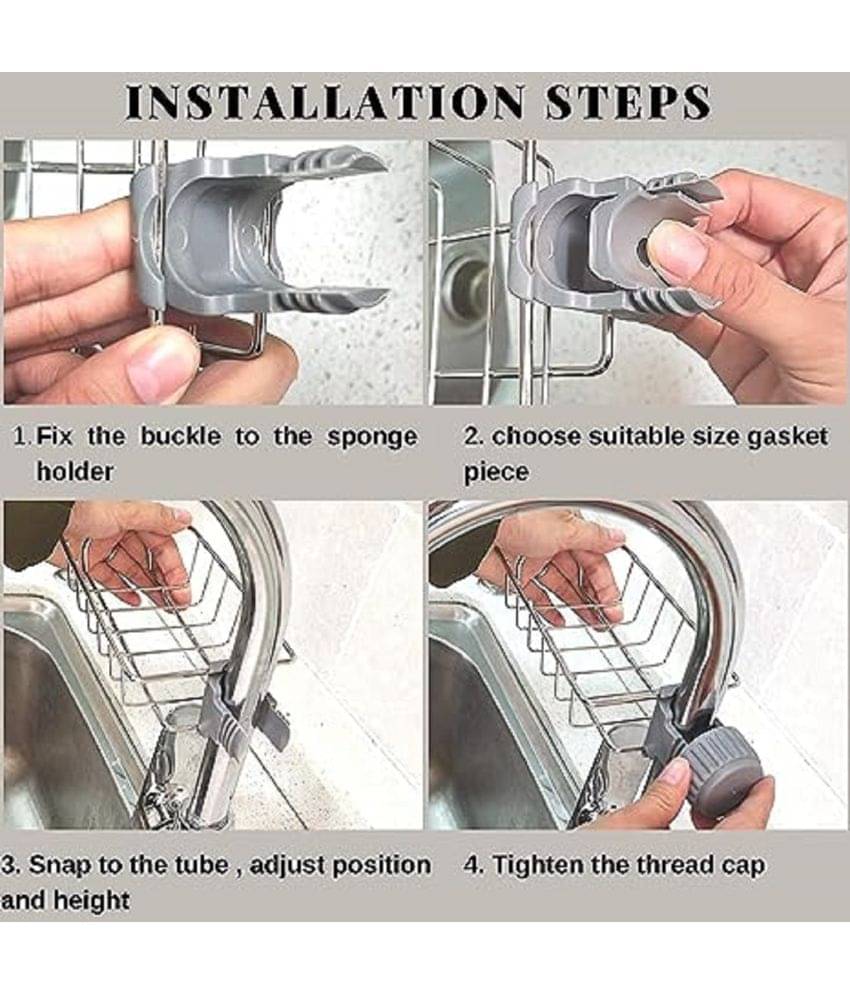 INSTALLATION STEPS

1. Fix the buckle to the sponge holder

2. choose suitable size gasket piece

3. Snap to the tube , adjust position and height

4. Tighten the thread cap