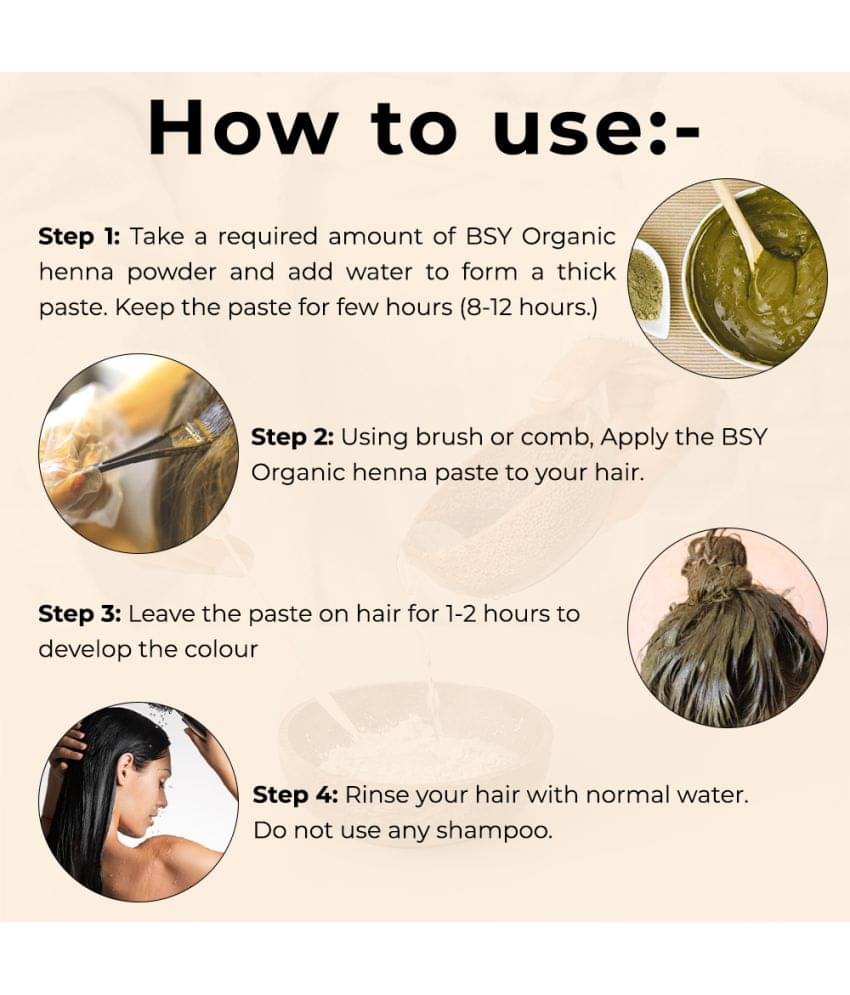 How to use:-

Step 1: Take a required amount of BSY Organic henna powder and add water to form a thick paste. Keep the paste for few hours (8-12 hours.)

Step 2: Using brush or comb, Apply the BSY Organic henna paste to your hair.

Step 3: Leave the paste on hair for 1-2 hours to develop the colour

Step 4: Rinse your hair with normal water. Do not use any shampoo.