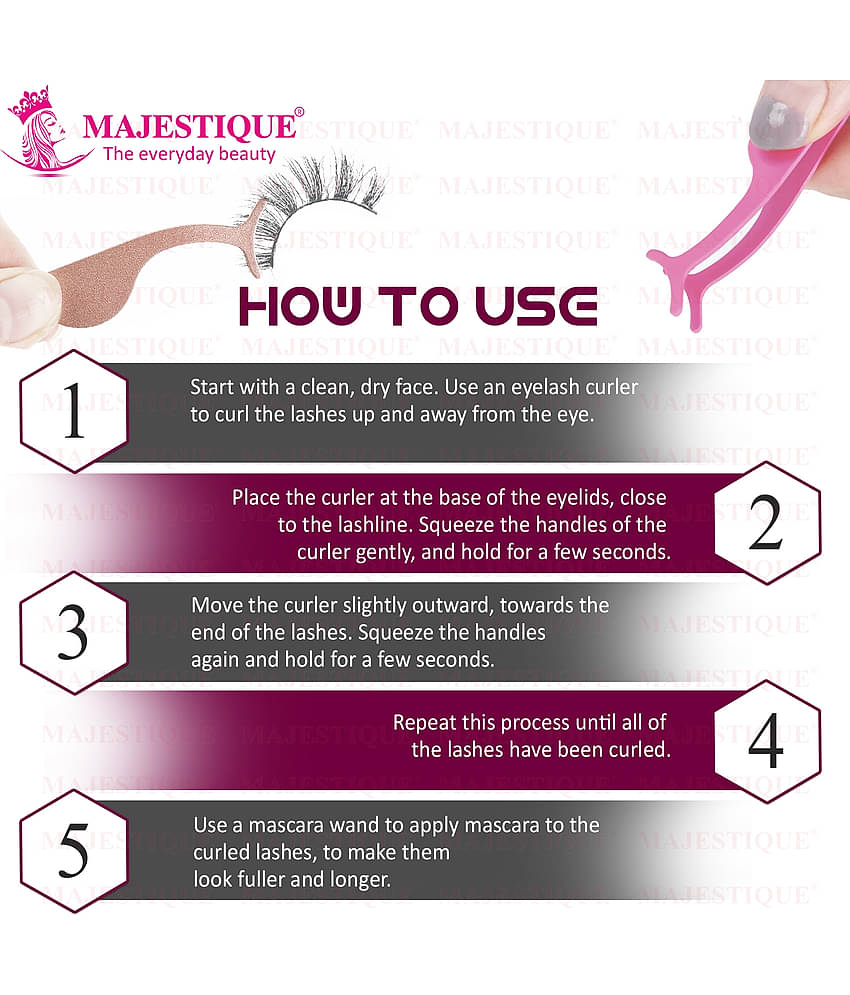 MAJESTIQUE®
The everyday beauty

HOW TO USE

1
Start with a clean, dry face. Use an eyelash curler to curl the lashes up and away from the eye.

Place the curler at the base of the eyelids, close to the lashline. Squeeze the handles of the curler gently, and hold for a few seconds.
2

3
Move the curler slightly outward, towards the end of the lashes. Squeeze the handles again and hold for a few seconds.

Repeat this process until all of the lashes have been curled.
4

5
Use a mascara wand to apply mascara to the curled lashes, to make them look fuller and longer.