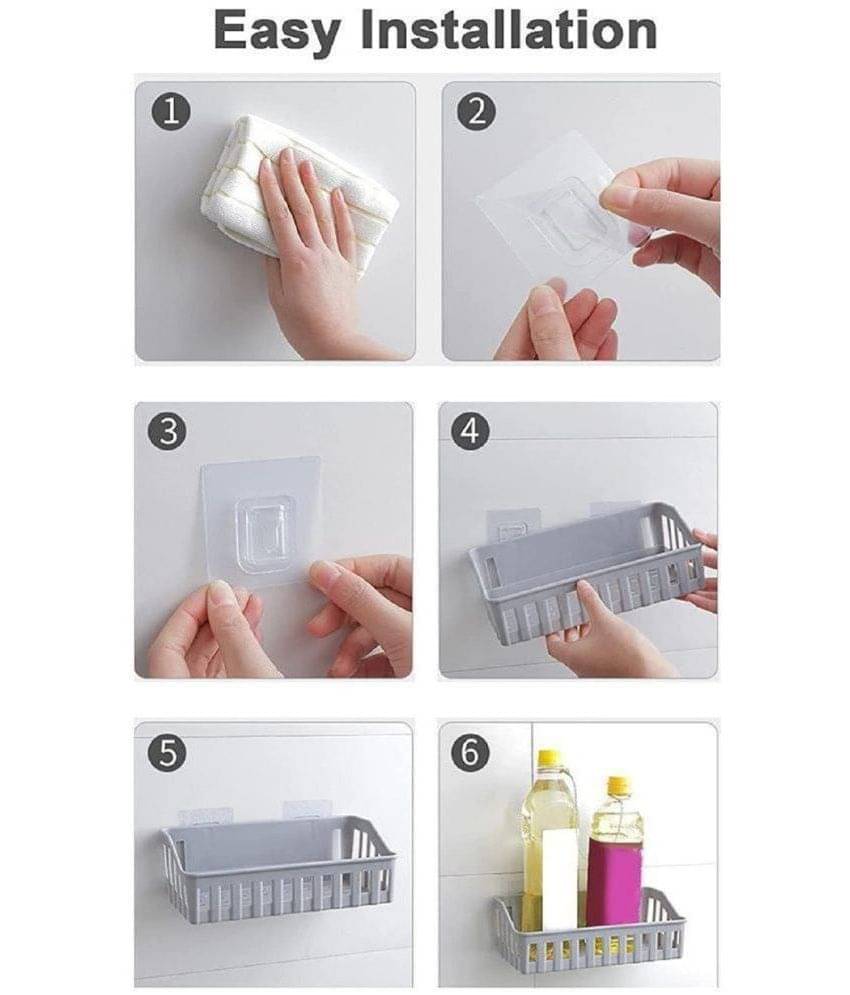 Easy Installation

1

2

3

4

5

6