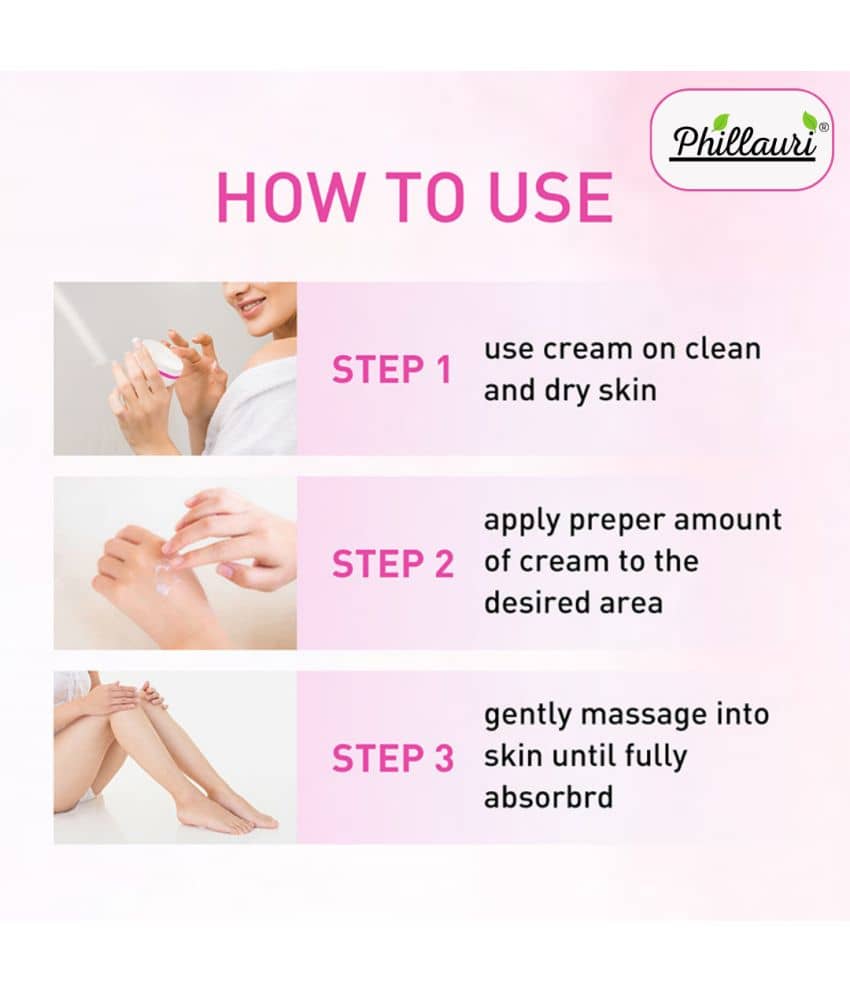 Phillauri®

HOW TO USE

STEP 1 use cream on clean and dry skin

STEP 2 apply preper amount of cream to the desired area

STEP 3 gently massage into skin until fully absorbrd