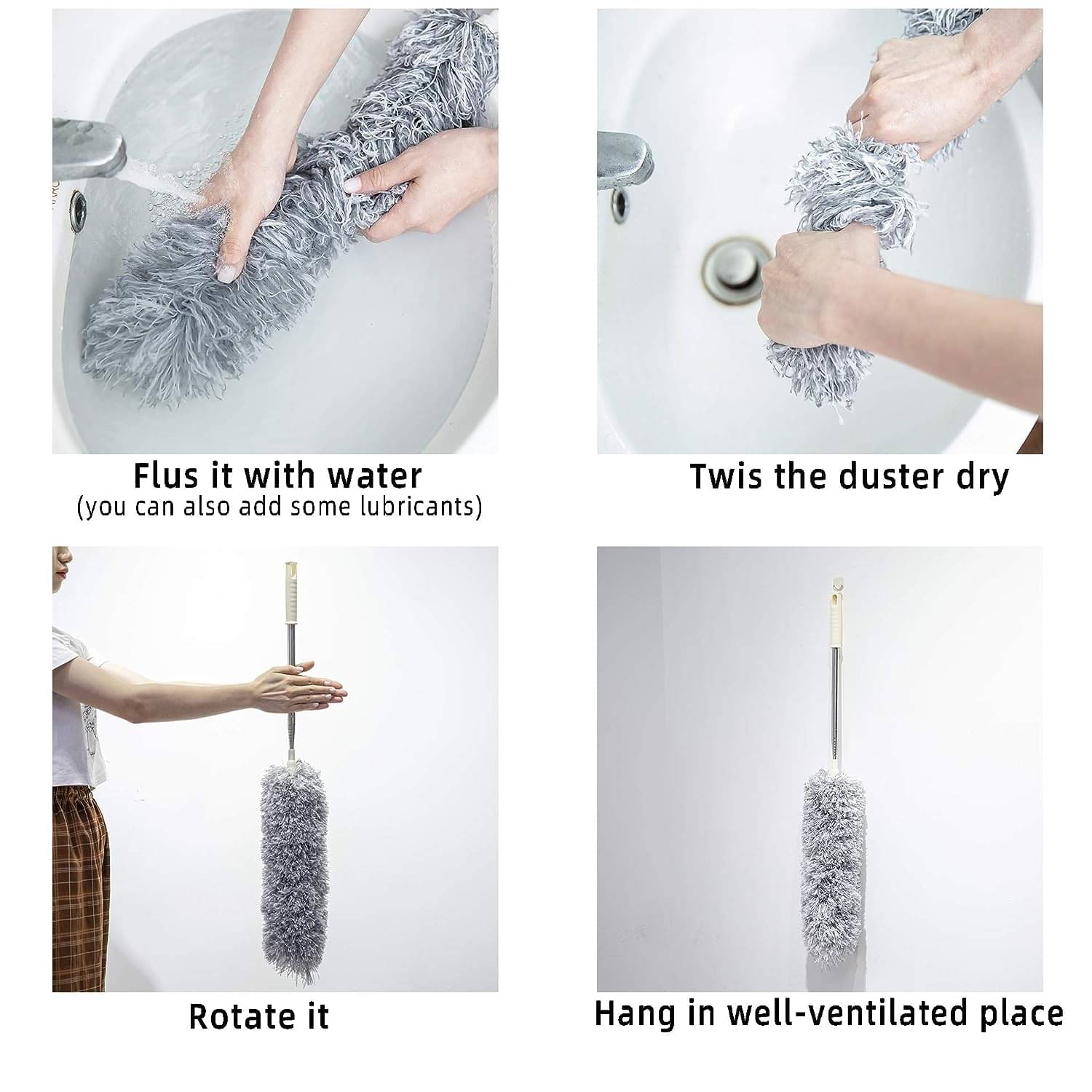 Flus it with water
(you can also add some lubricants)

Twis the duster dry

Rotate it

Hang in well-ventilated place