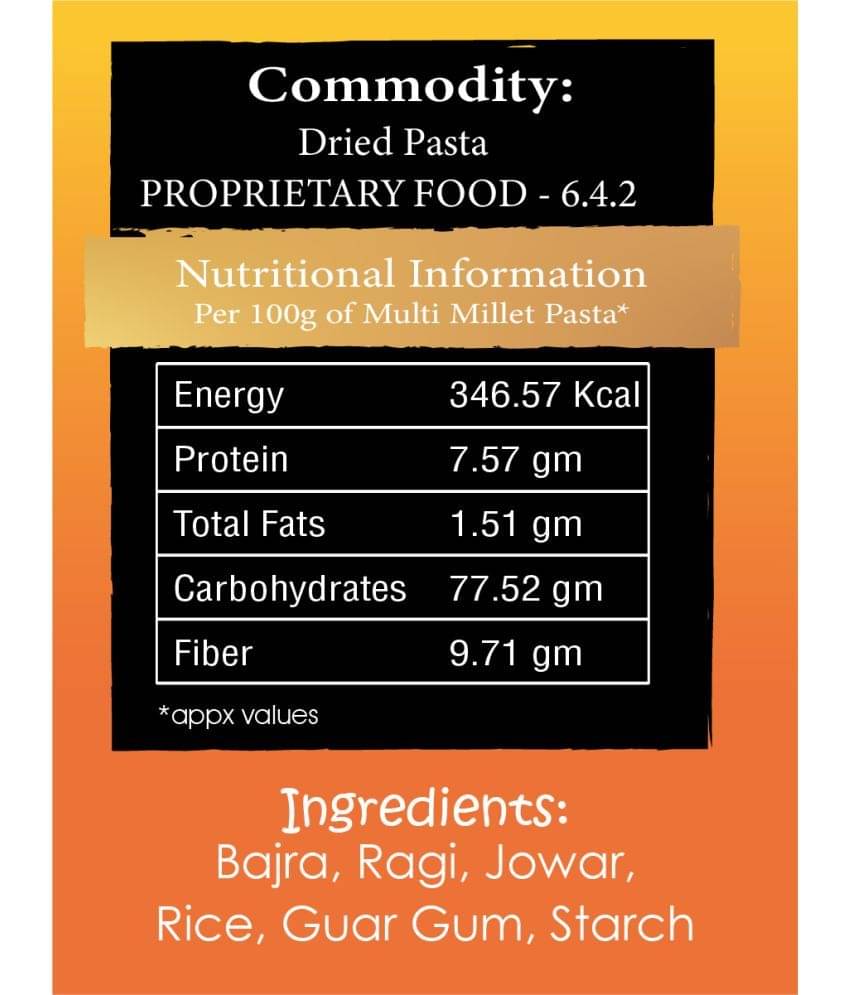 Commodity:
Dried Pasta
PROPRIETARY FOOD - 6.4.2

Nutritional Information
Per 100g of Multi Millet Pasta*

| Energy | 346.57 Kcal |
|---|---|
| Protein | 7.57 gm |
| Total Fats | 1.51 gm |
| Carbohydrates | 77.52 gm |
| Fiber | 9.71 gm |

*appx values

Ingredients:
Bajra, Ragi, Jowar, Rice, Guar Gum, Starch