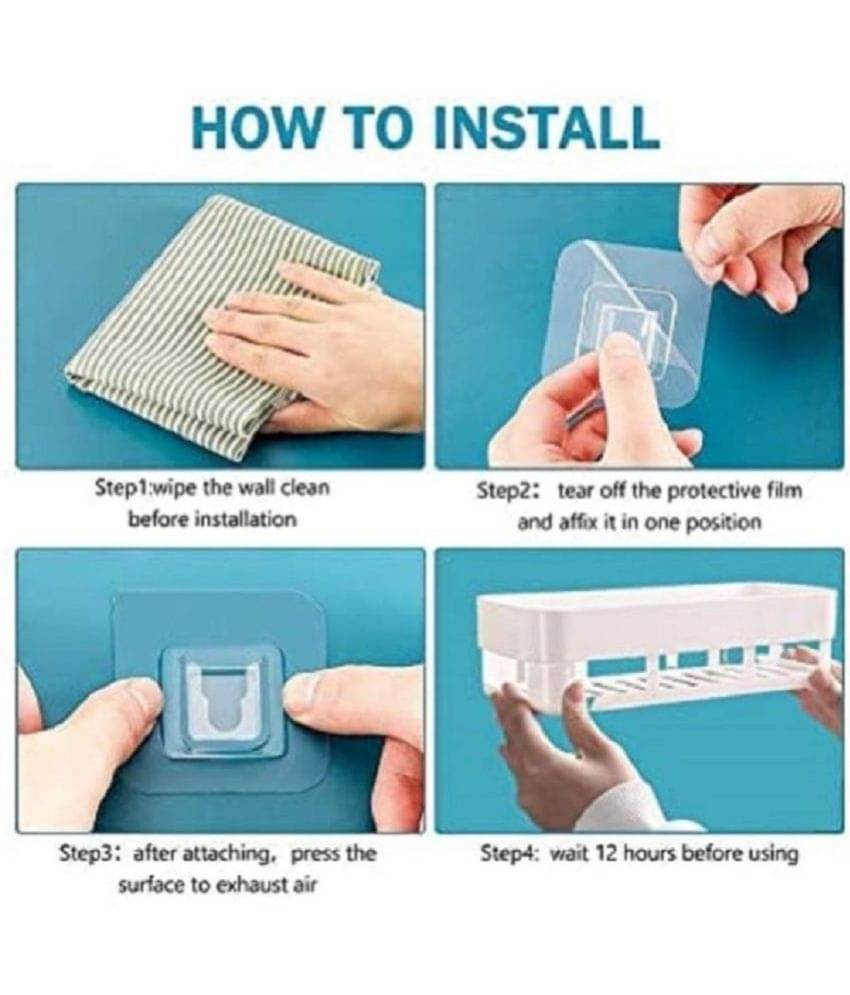 HOW TO INSTALL

Step1:wipe the wall clean before installation

Step2: tear off the protective film and affix it in one position

Step3: after attaching, press the surface to exhaust air

Step4: wait 12 hours before using