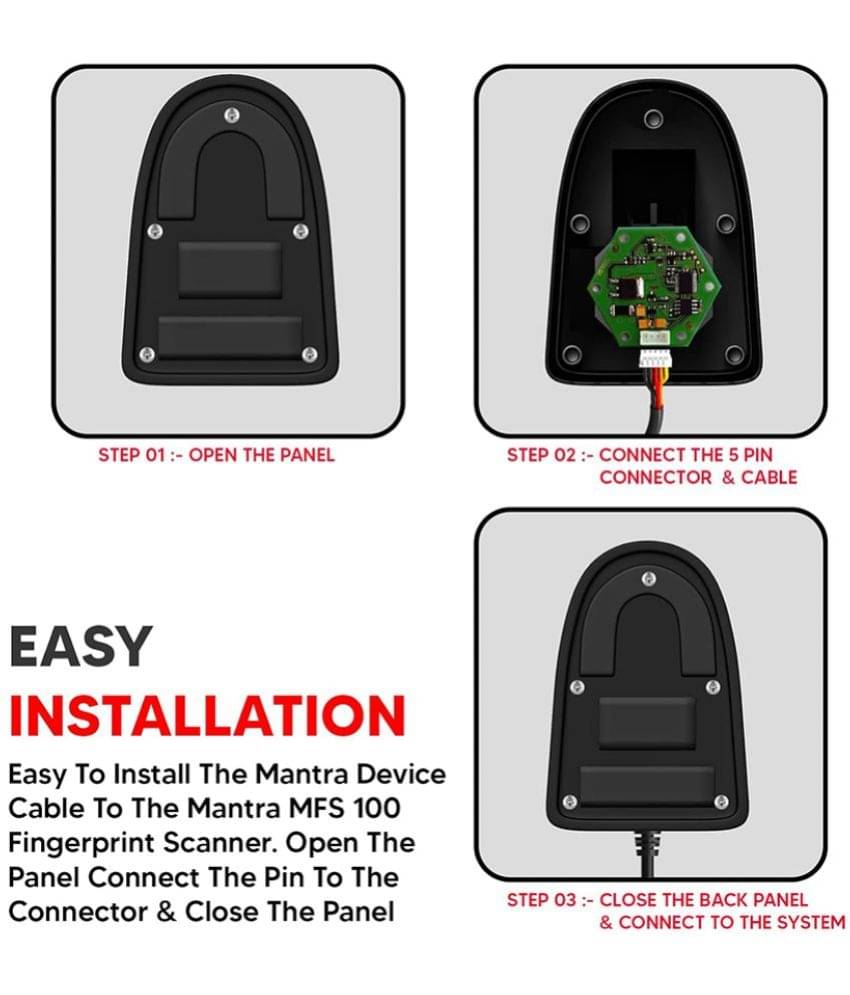 STEP 01 :- OPEN THE PANEL

STEP 02 :- CONNECT THE 5 PIN CONNECTOR & CABLE

EASY
INSTALLATION

Easy To Install The Mantra Device Cable To The Mantra MFS 100 Fingerprint Scanner. Open The Panel Connect The Pin To The Connector & Close The Panel

STEP 03 :- CLOSE THE BACK PANEL & CONNECT TO THE SYSTEM