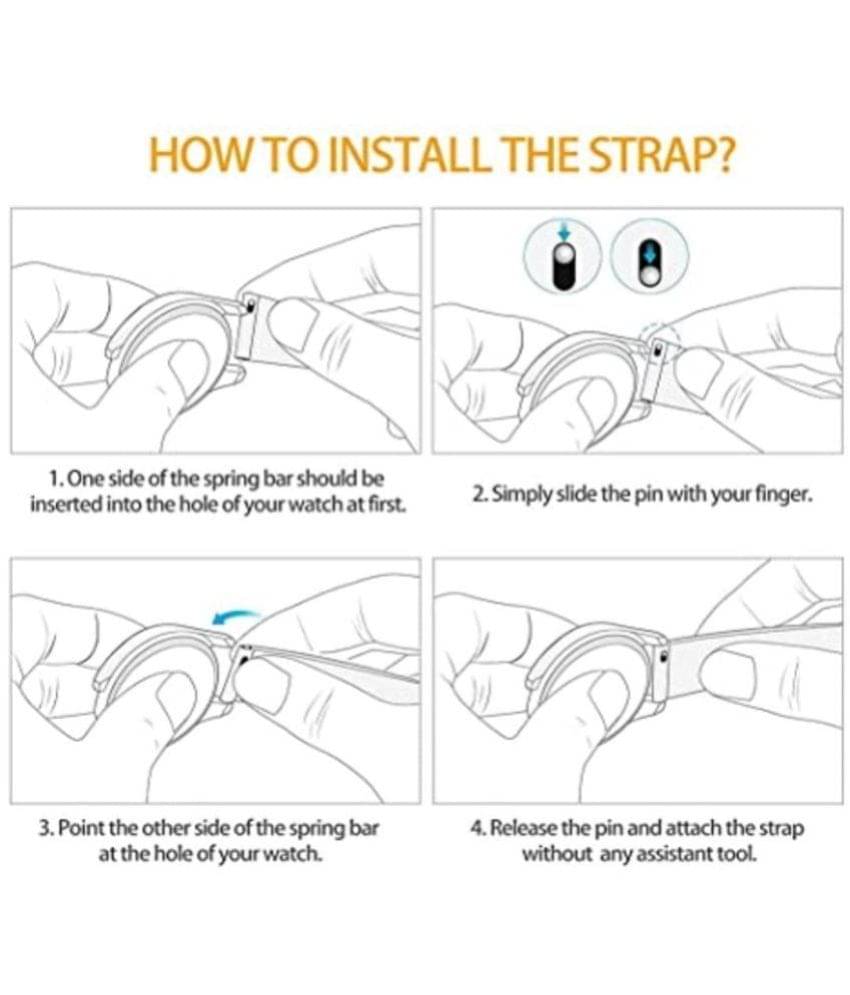 HOW TO INSTALL THE STRAP?

1. One side of the spring bar should be inserted into the hole of your watch at first.

2. Simply slide the pin with your finger.

3. Point the other side of the spring bar at the hole of your watch.

4. Release the pin and attach the strap without any assistant tool.