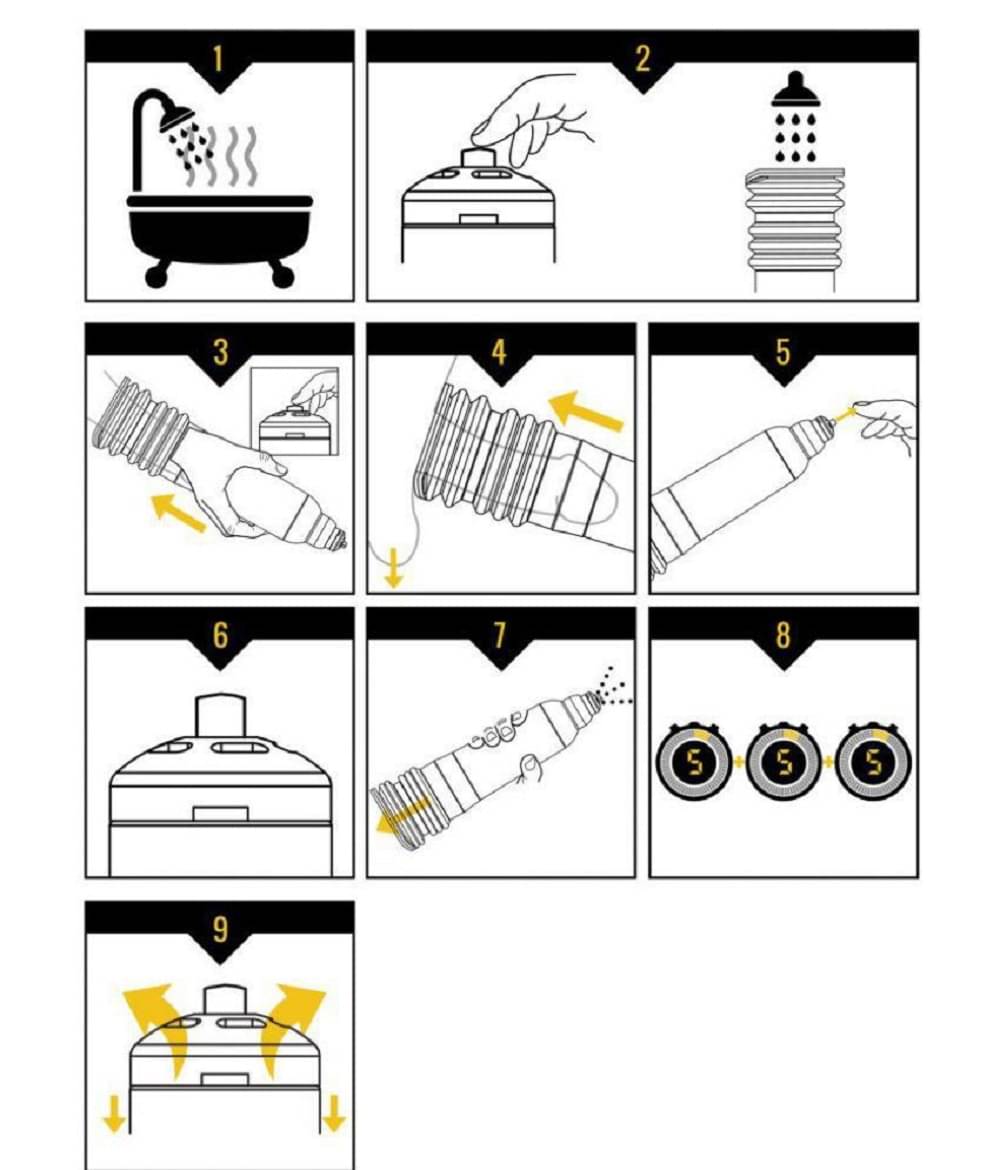 1
2
3
4
5
6
7
8
5 + 5 + 5
9